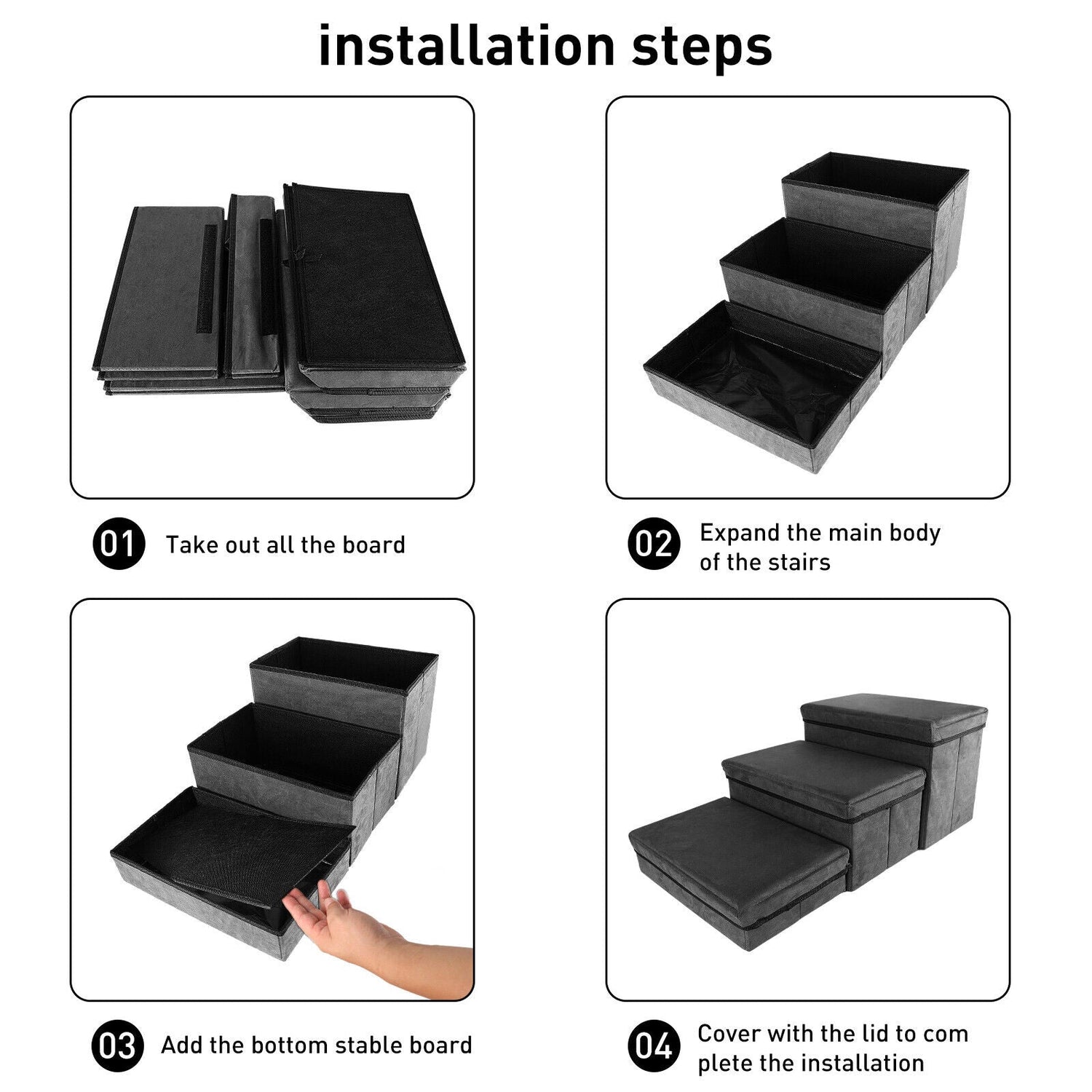 installation steps

01 Take out all the board

02 Expand the main body of the stairs

03 Add the bottom stable board

04 Cover with the lid to com plete the installation