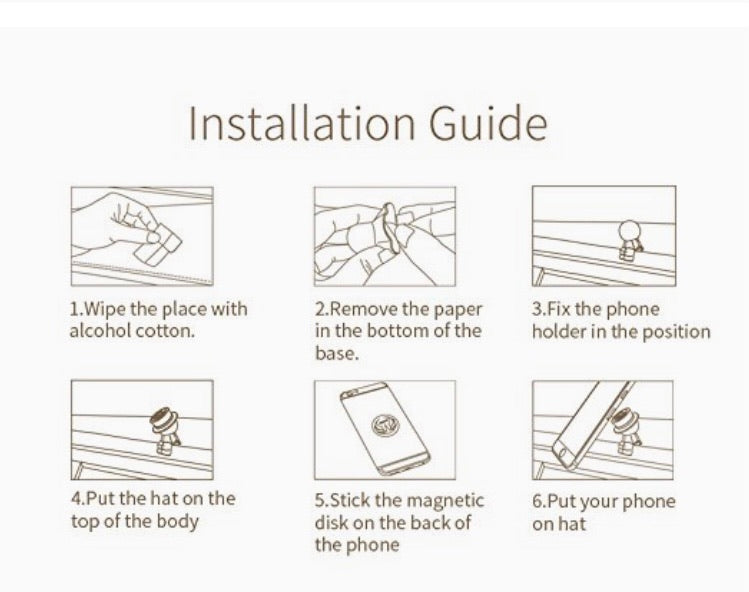 Installation Guide

1.Wipe the place with alcohol cotton.

2.Remove the paper in the bottom of the base.

3.Fix the phone holder in the position

4.Put the hat on the top of the body

5.Stick the magnetic disk on the back of the phone

6.Put your phone on hat