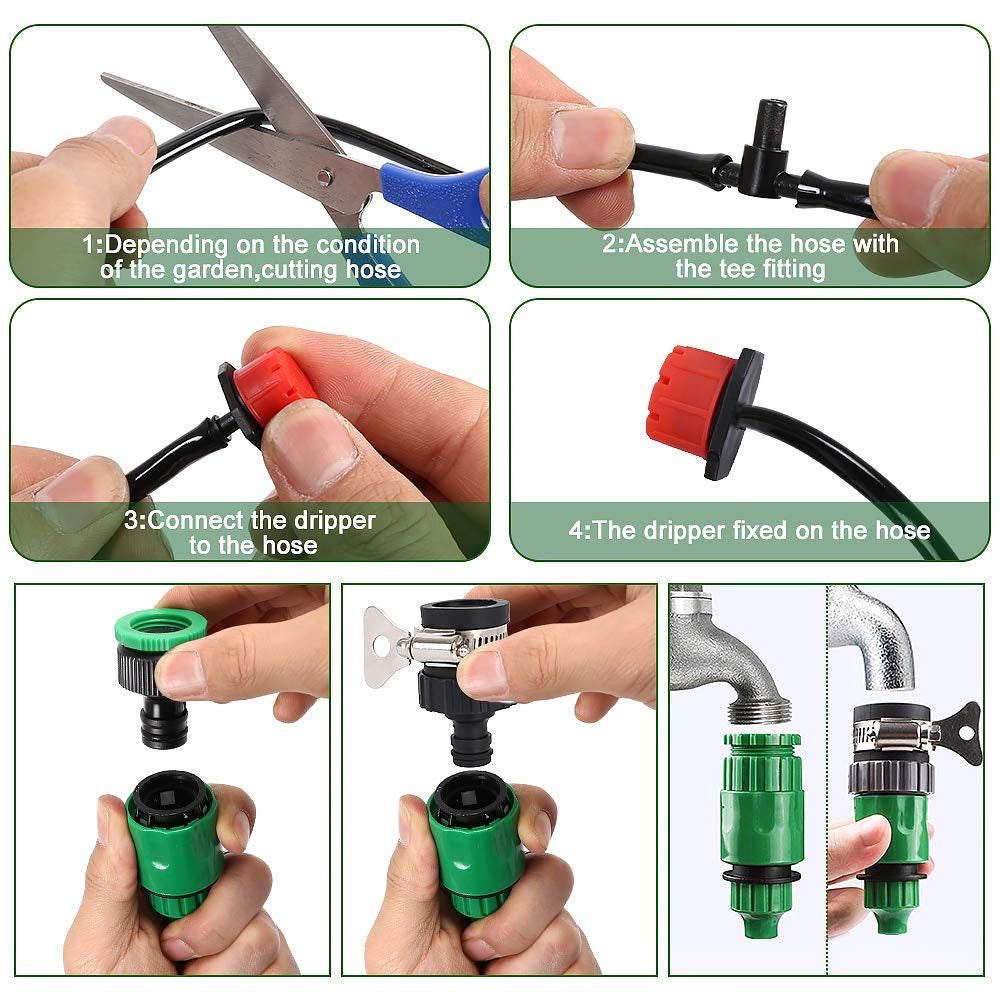 1:Depending on the condition of the garden,cutting hose

2:Assemble the hose with the tee fitting

3:Connect the dripper to the hose

4:The dripper fixed on the hose