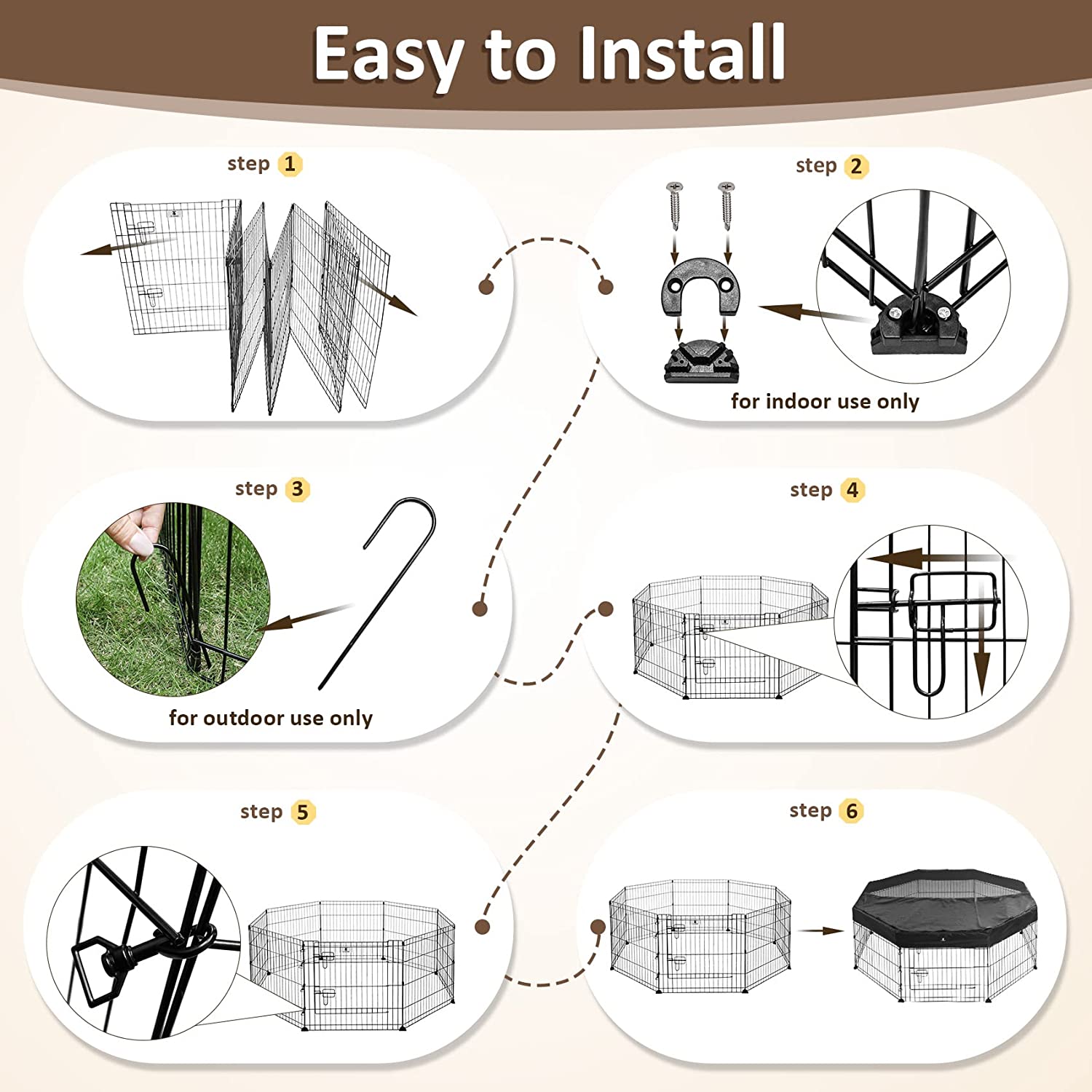 Easy to Install

step 1

step 2

for indoor use only

step 3

for outdoor use only

step 4

step 5

step 6