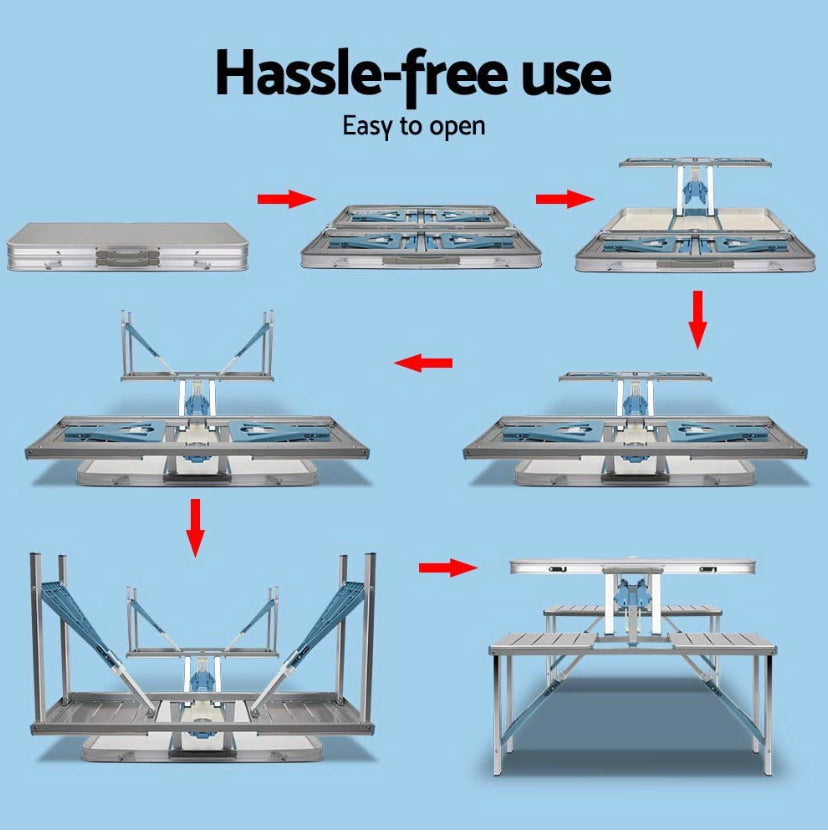 Hassle-free use
Easy to open