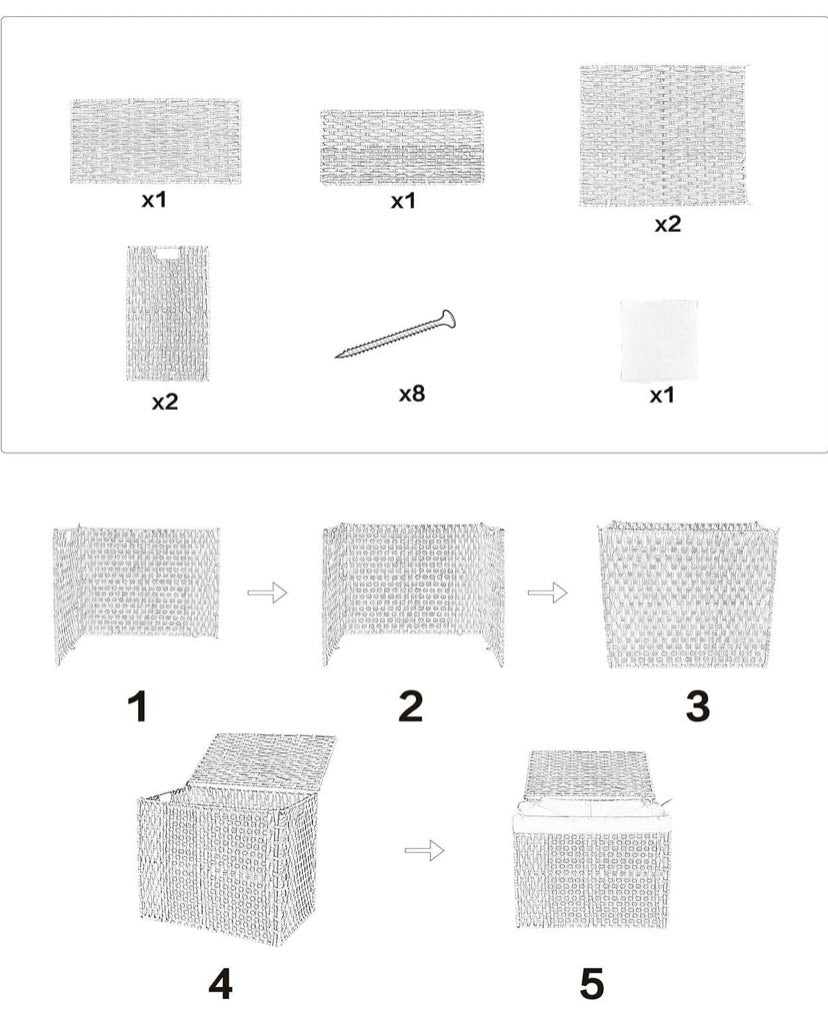 x1

x1

x2

x2

x8

x1

1

2

3

4

5