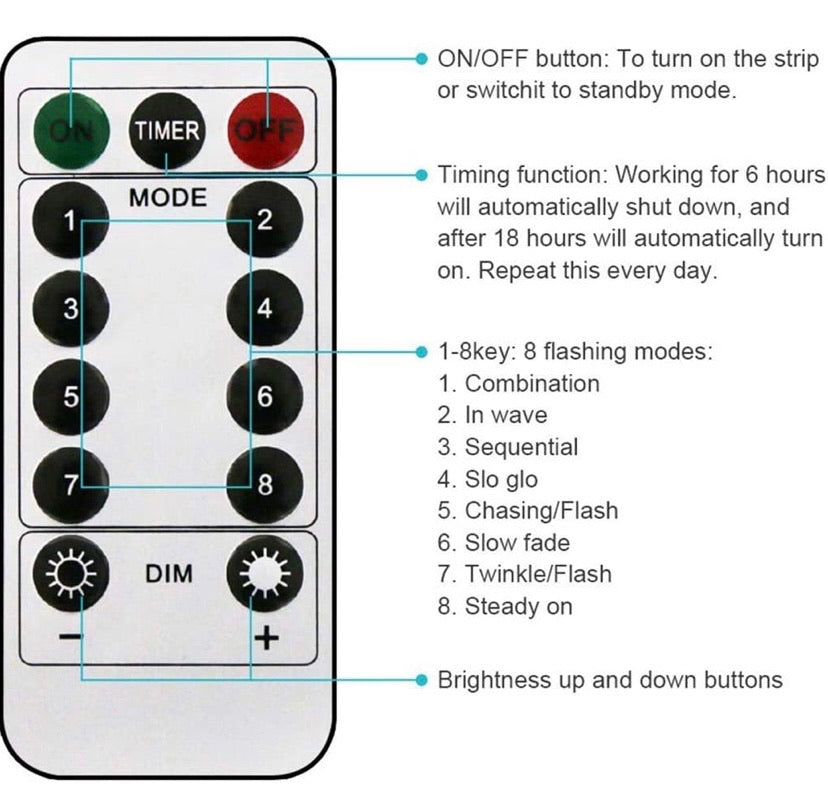 ON TIMER OFF

MODE

1 2

3 4

5 6

7 8

DIM

−

+

ON/OFF button: To turn on the strip or switchit to standby mode.

Timing function: Working for 6 hours will automatically shut down, and after 18 hours will automatically turn on. Repeat this every day.

1-8key: 8 flashing modes:
1. Combination
2. In wave
3. Sequential
4. Slo glo
5. Chasing/Flash
6. Slow fade
7. Twinkle/Flash
8. Steady on

Brightness up and down buttons