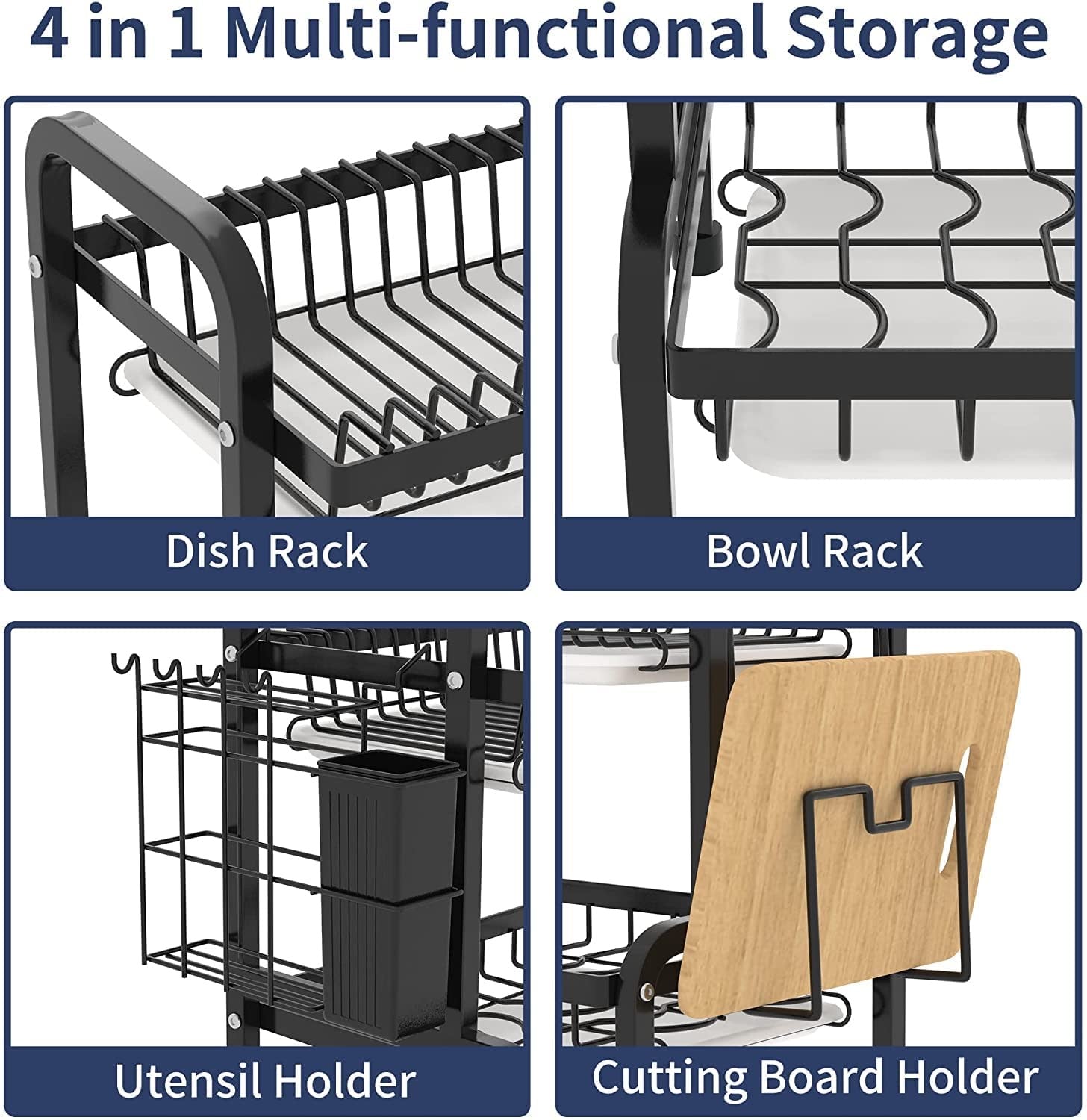 4 in 1 Multi-functional Storage

Dish Rack

Bowl Rack

Utensil Holder

Cutting Board Holder