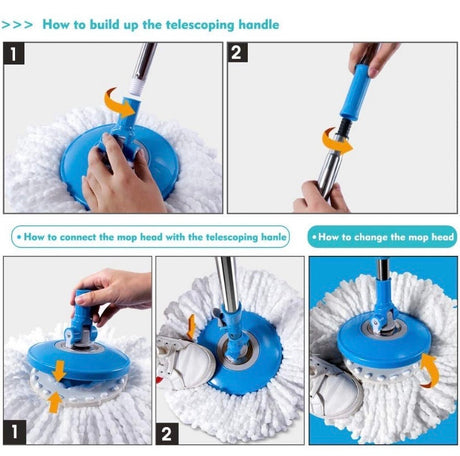 >>> How to build up the telescoping handle

1

2

• How to connect the mop head with the telescoping hanle

• How to change the mop head

1

2