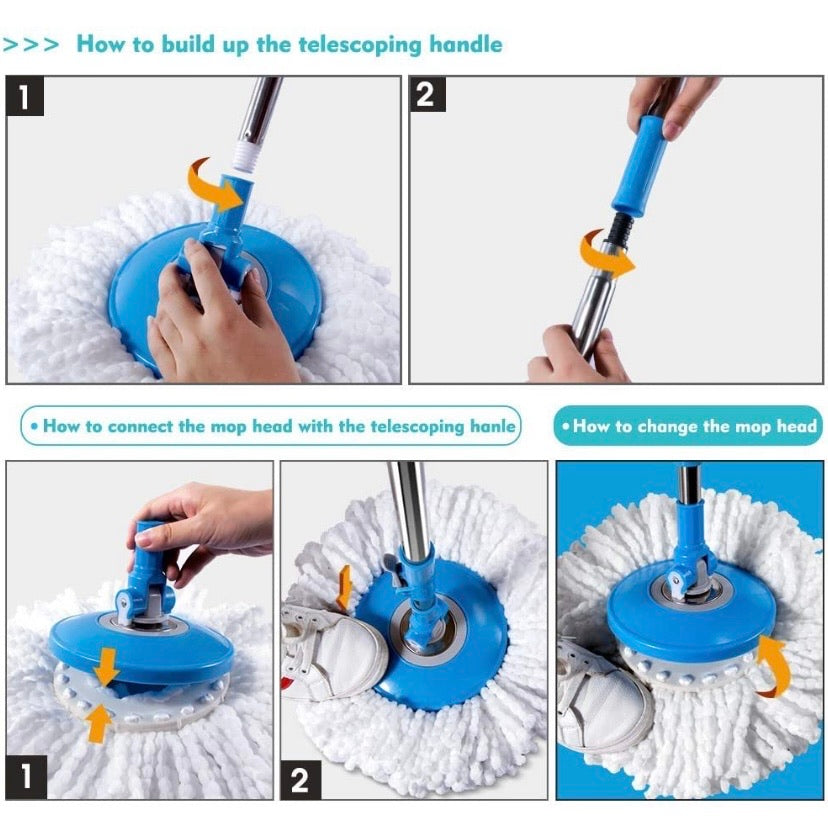 >>> How to build up the telescoping handle

1

2

• How to connect the mop head with the telescoping hanle

• How to change the mop head

1

2