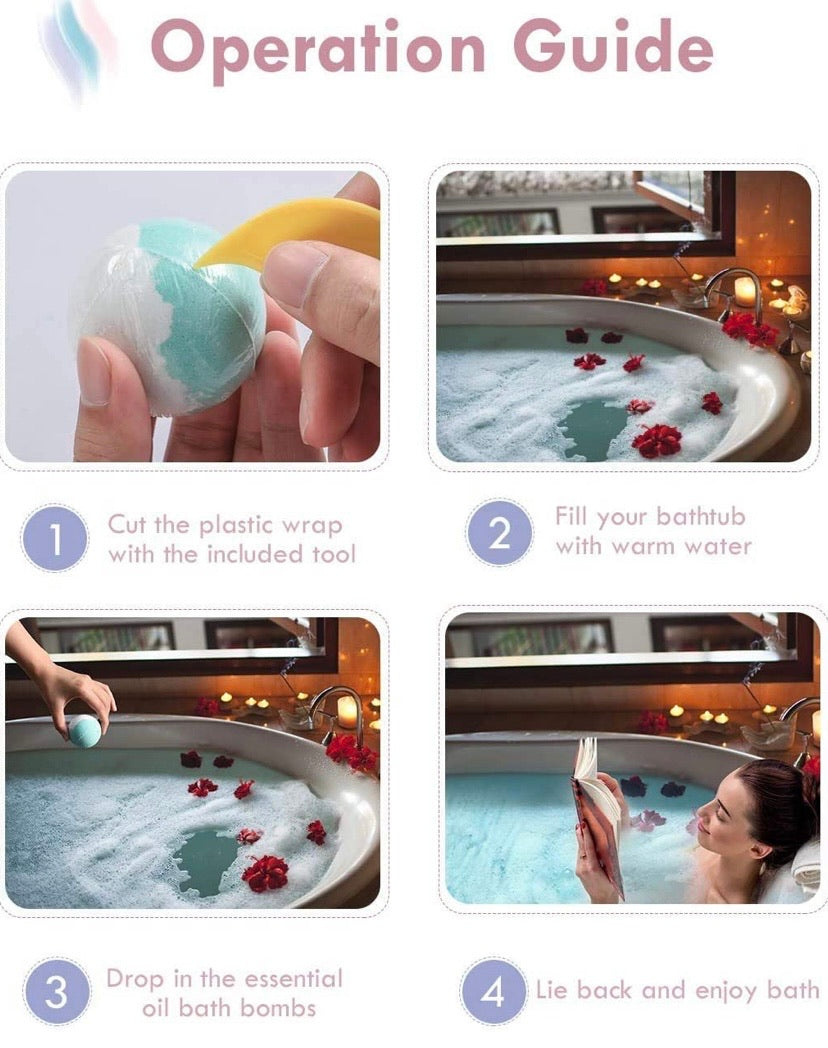 Operation Guide

1 Cut the plastic wrap with the included tool

2 Fill your bathtub with warm water

3 Drop in the essential oil bath bombs

4 Lie back and enjoy bath