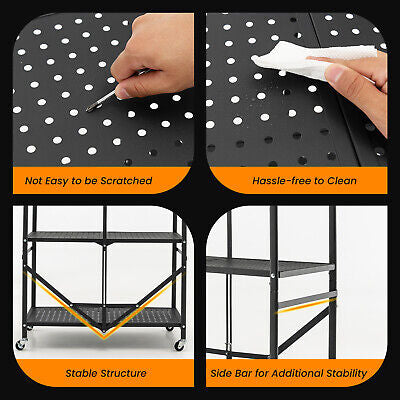 Not Easy to be Scratched

Hassle-free to Clean

Stable Structure

Side Bar for Additional Stability