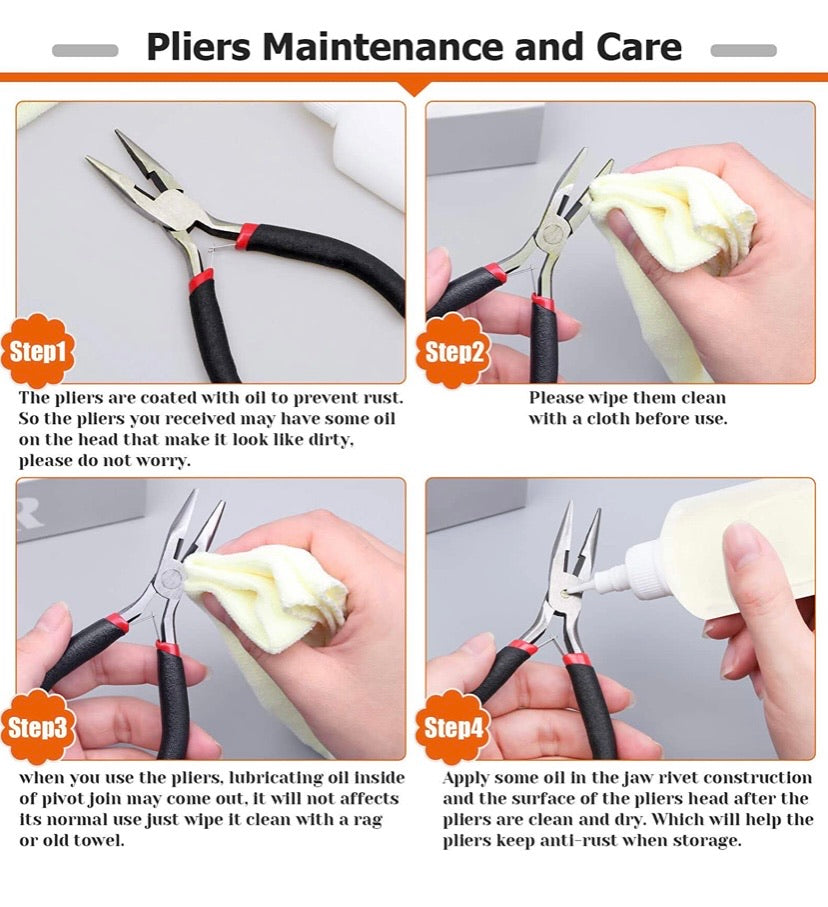 Pliers Maintenance and Care

Step1

The pliers are coated with oil to prevent rust. So the pliers you received may have some oil on the head that make it look like dirty, please do not worry.

Step2

Please wipe them clean with a cloth before use.

Step3

when you use the pliers, lubricating oil inside of pivot join may come out, it will not affects its normal use just wipe it clean with a rag or old towel.

Step4

Apply some oil in the jaw rivet construction and the surface of the pliers head after the pliers are clean and dry. Which will help the pliers keep anti-rust when storage.