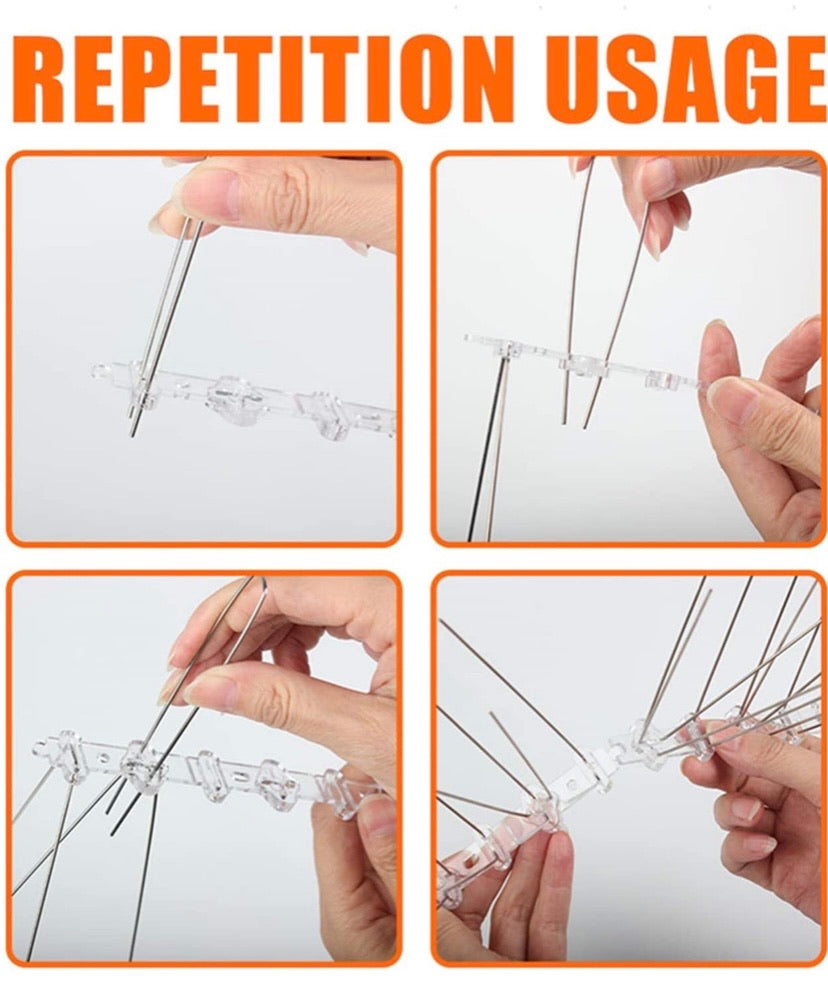 REPETITION USAGE