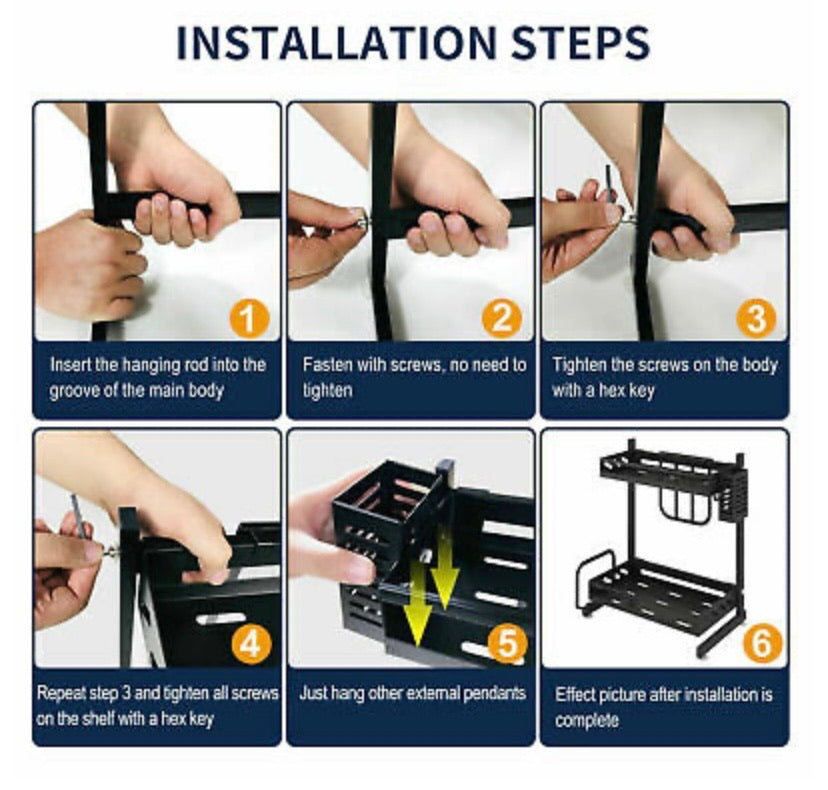 INSTALLATION STEPS

1

Insert the hanging rod into the groove of the main body

2

Fasten with screws, no need to tighten

3

Tighten the screws on the body with a hex key

4

Repeat step 3 and tighten all screws on the shelf with a hex key

5

Just hang other external pendants

6

Effect picture after installation is complete