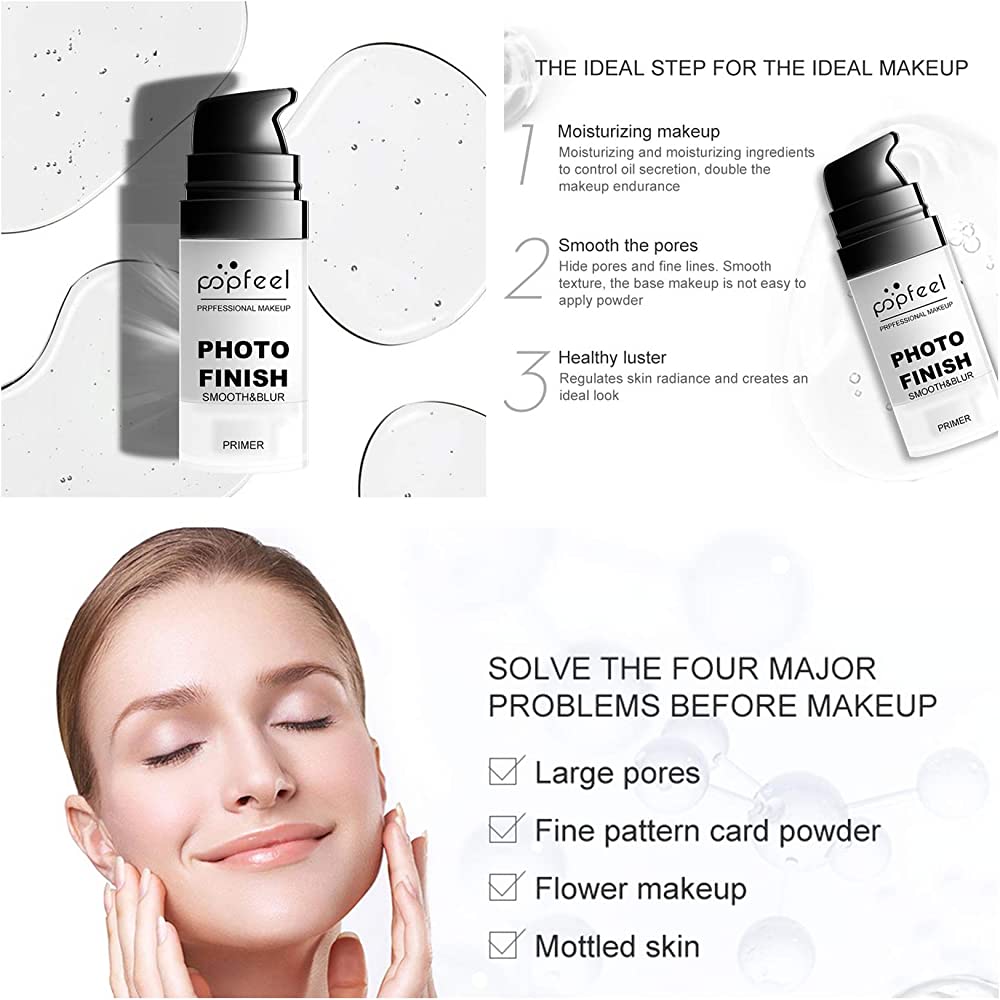 popfeel
PRPFESSIONAL MAKEUP
PHOTO FINISH
SMOOTH&BLUR
PRIMER

THE IDEAL STEP FOR THE IDEAL MAKEUP

1 Moisturizing makeup
Moisturizing and moisturizing ingredients to control oil secretion, double the makeup endurance

2 Smooth the pores
Hide pores and fine lines. Smooth texture, the base makeup is not easy to apply powder

3 Healthy luster
Regulates skin radiance and creates an ideal look

popfeel
PRPFESSIONAL MAKEUP
PHOTO FINISH
SMOOTH&BLUR
PRIMER

SOLVE THE FOUR MAJOR PROBLEMS BEFORE MAKEUP

Large pores
Fine pattern card powder
Flower makeup
Mottled skin