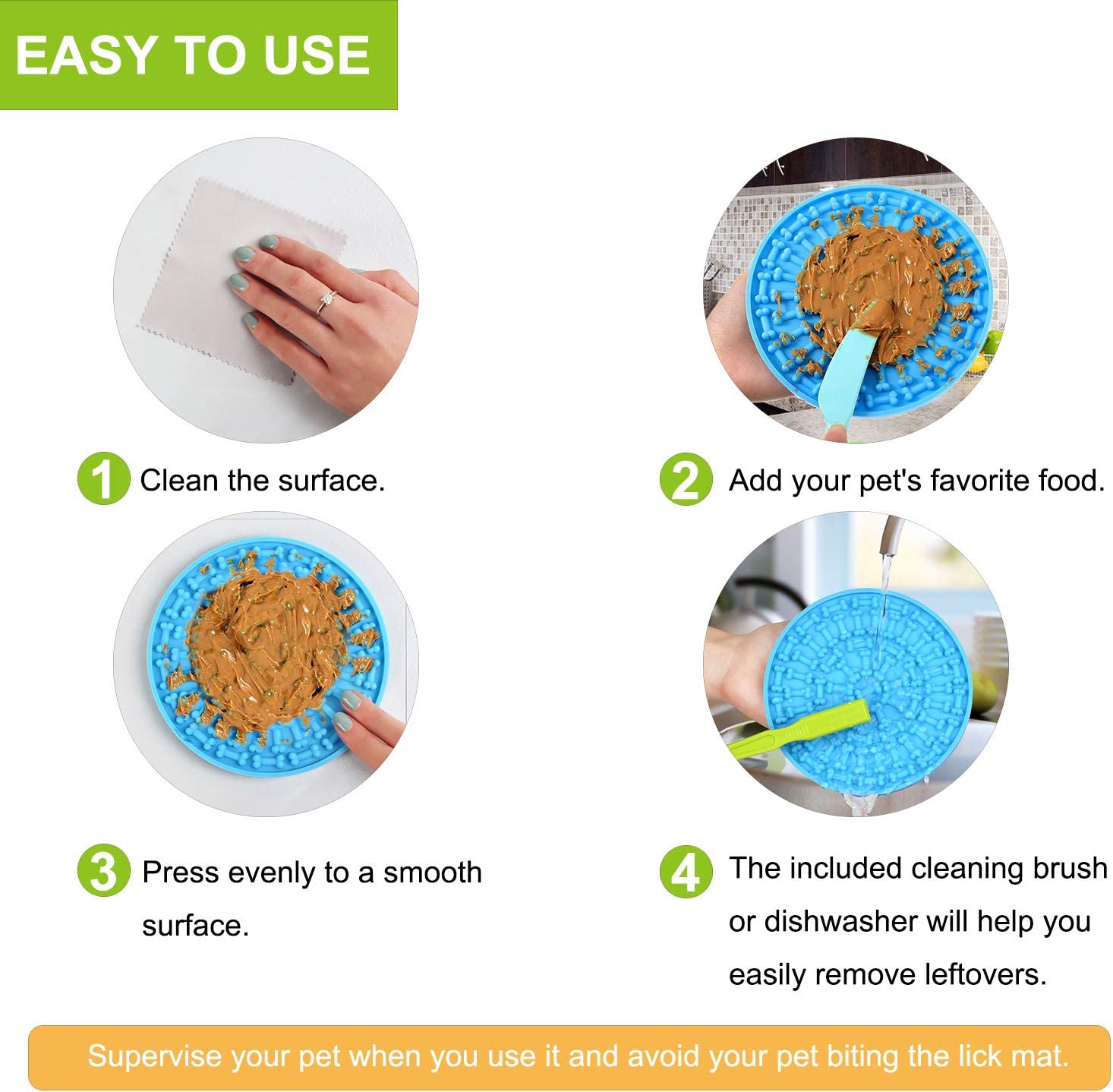 EASY TO USE

1 Clean the surface.

2 Add your pet's favorite food.

3 Press evenly to a smooth surface.

4 The included cleaning brush or dishwasher will help you easily remove leftovers.

Supervise your pet when you use it and avoid your pet biting the lick mat.