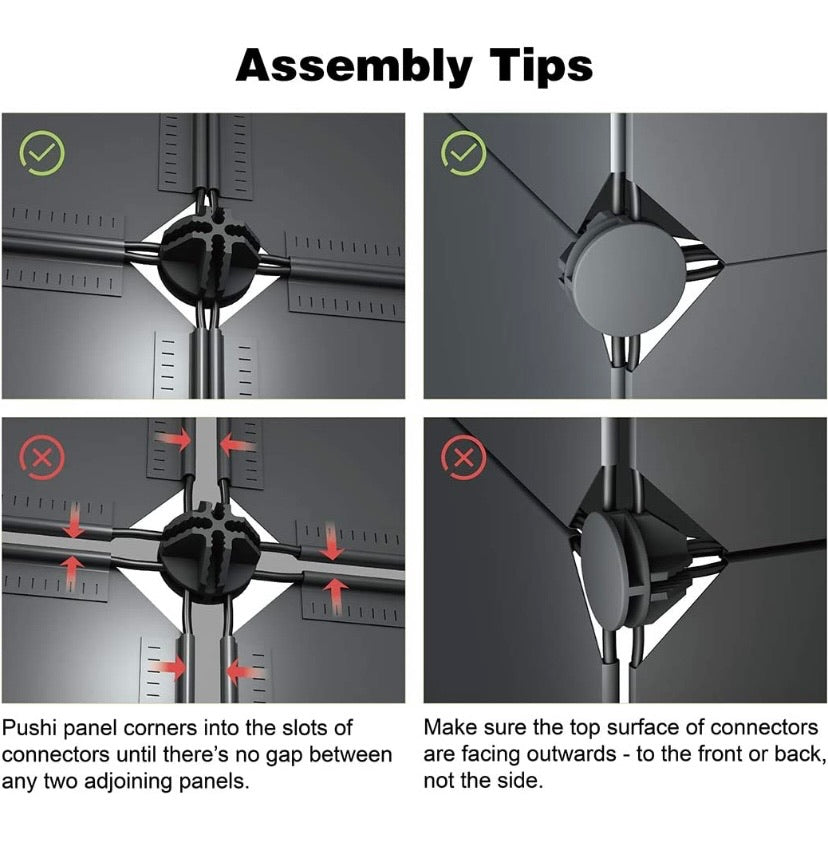 Assembly Tips

Pushi panel corners into the slots of connectors until there's no gap between any two adjoining panels.

Make sure the top surface of connectors are facing outwards - to the front or back, not the side.