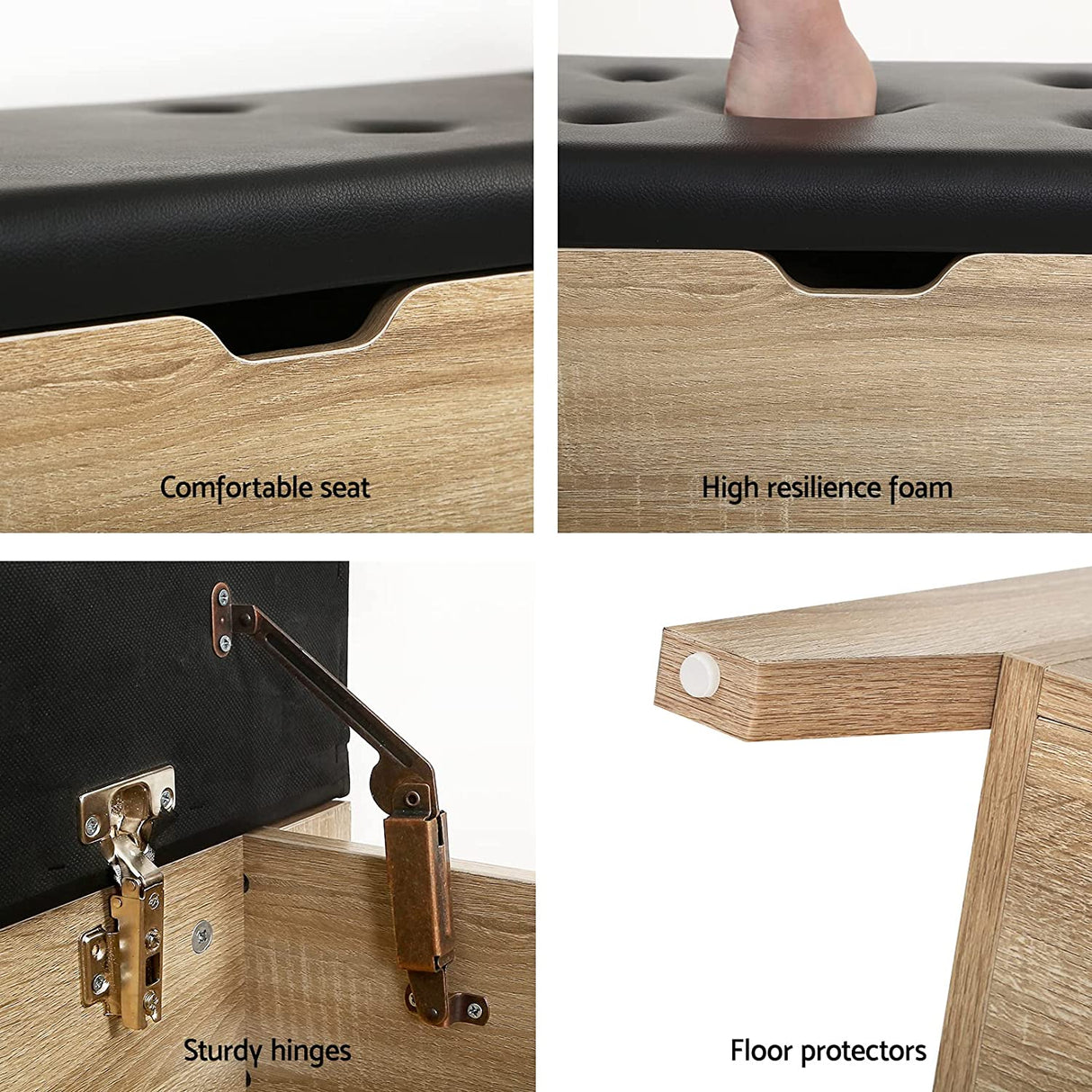 Comfortable seat

High resilience foam

Sturdy hinges

Floor protectors