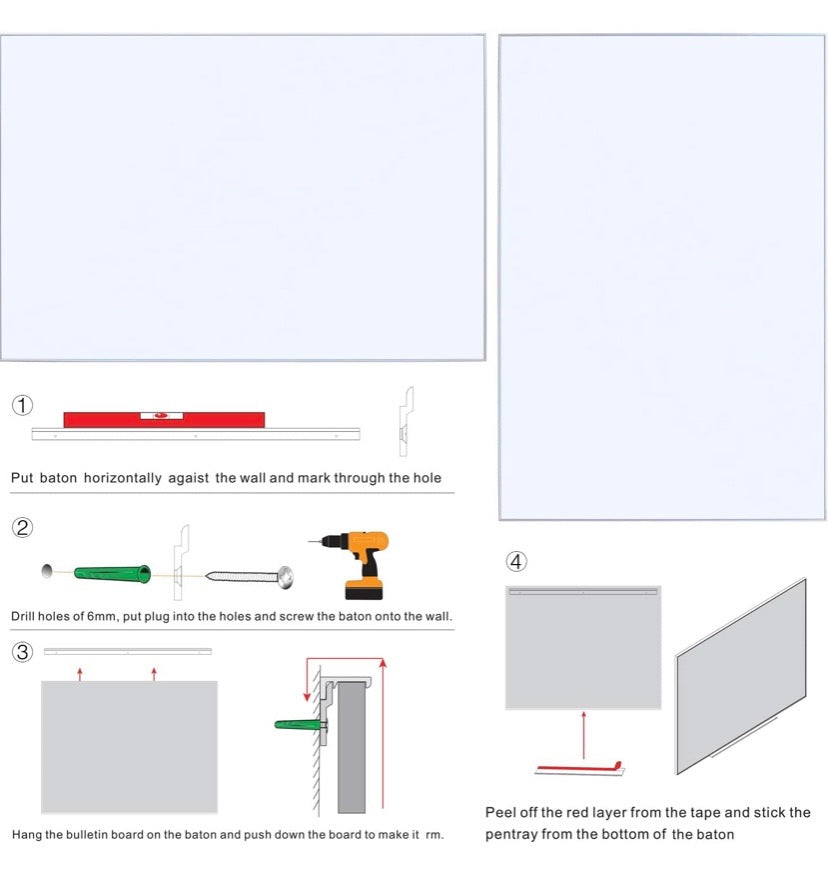 ①

Put baton horizontally agaist the wall and mark through the hole

②

Drill holes of 6mm, put plug into the holes and screw the baton onto the wall.

③

Hang the bulletin board on the baton and push down the board to make it rm.

④

Peel off the red layer from the tape and stick the pentray from the bottom of the baton