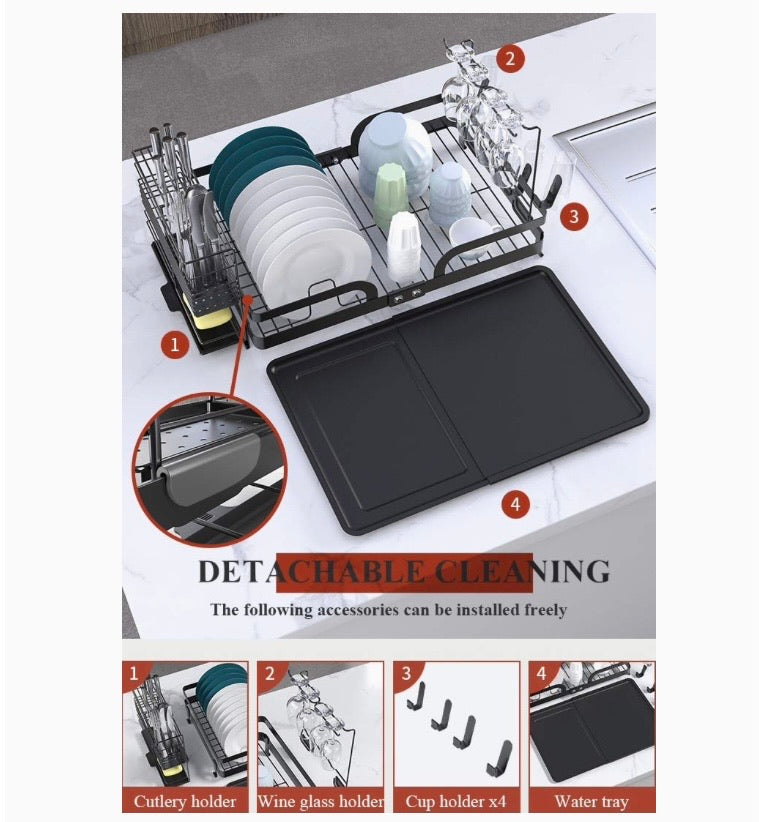 2

3

1

4

DETACHABLE CLEANING

The following accessories can be installed freely

1 Cutlery holder

2 Wine glass holder

3 Cup holder x4

4 Water tray