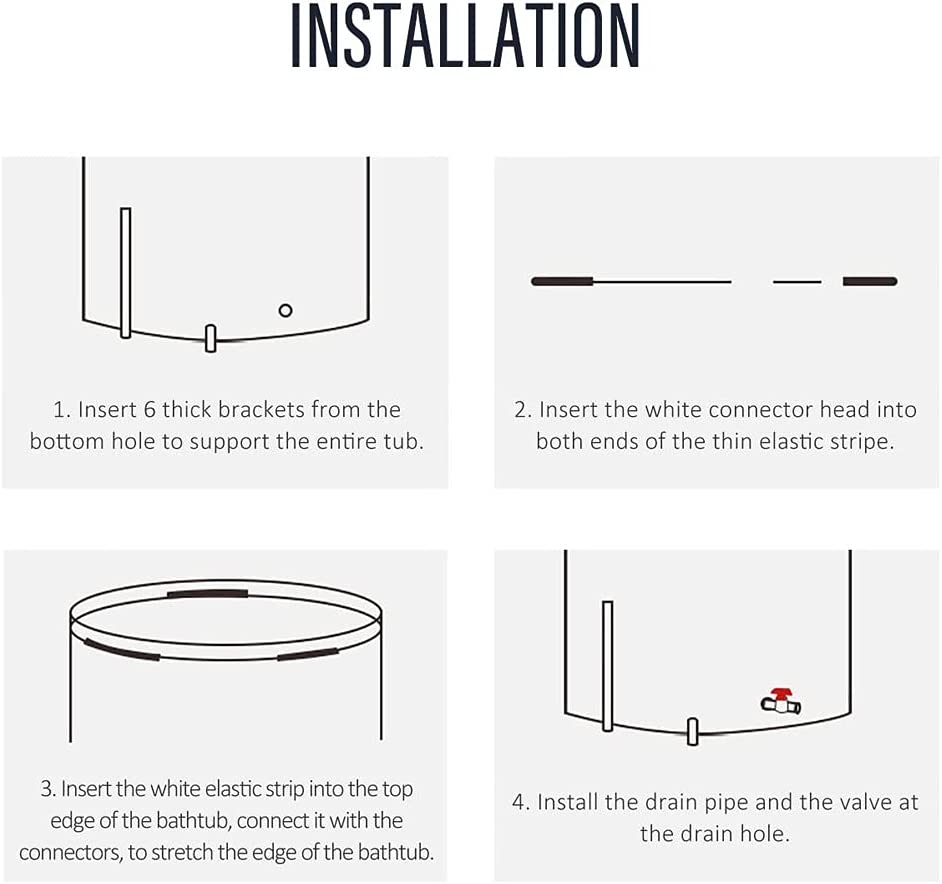 INSTALLATION

1. Insert 6 thick brackets from the bottom hole to support the entire tub.

2. Insert the white connector head into both ends of the thin elastic stripe.

3. Insert the white elastic strip into the top edge of the bathtub, connect it with the connectors, to stretch the edge of the bathtub.

4. Install the drain pipe and the valve at the drain hole.