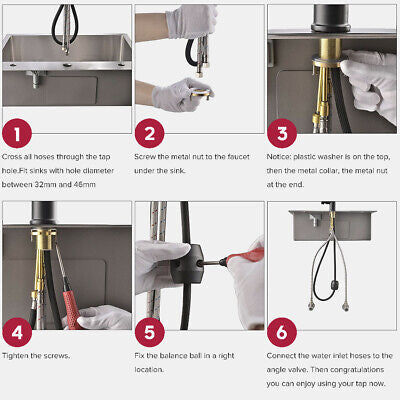 1

Cross all hoses through the tap hole.Fit sinks with hole diameter between 32mm and 46mm

2

Screw the metal nut to the faucet under the sink.

3

Notice: plastic washer is on the top, then the metal collar, the metal nut at the end.

4

Tighten the screws.

5

Fix the balance ball in a right location.

6

Connect the water inlet hoses to the angle valve. Then congratulations you can enjoy using your tap now.