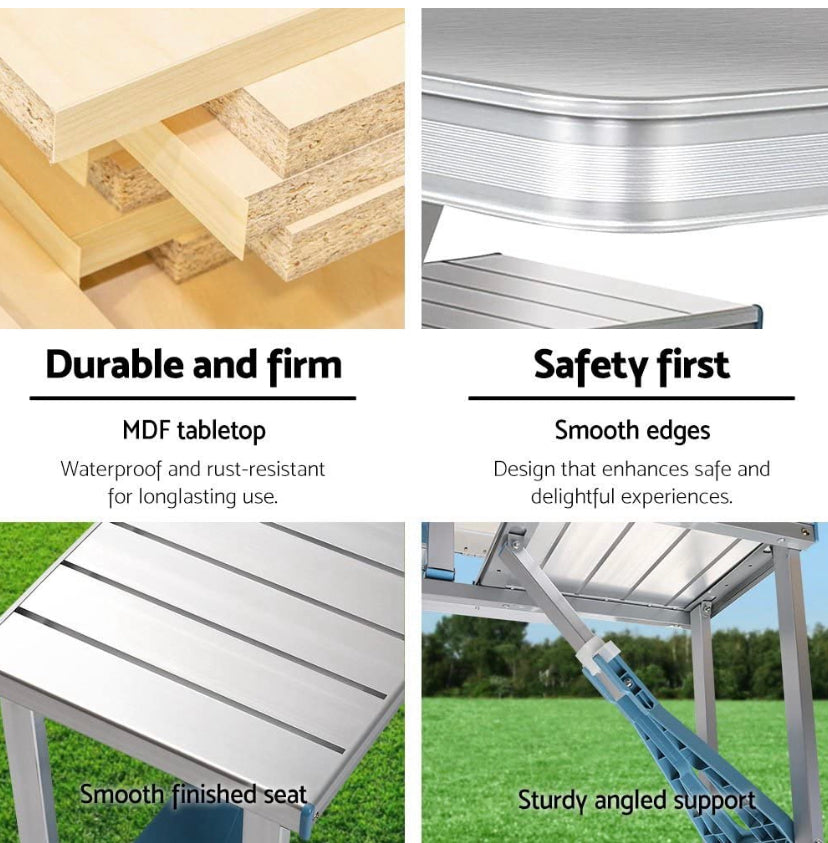 Durable and firm

MDF tabletop

Waterproof and rust-resistant for longlasting use.

Safety first

Smooth edges

Design that enhances safe and delightful experiences.

Smooth finished seat

Sturdy angled support