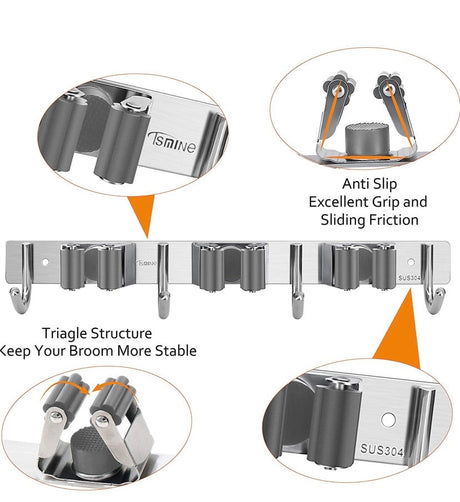 TSMINE

Anti Slip
Excellent Grip and
Sliding Friction

TSMINE

SUS304

Triagle Structure
Keep Your Broom More Stable

SUS304