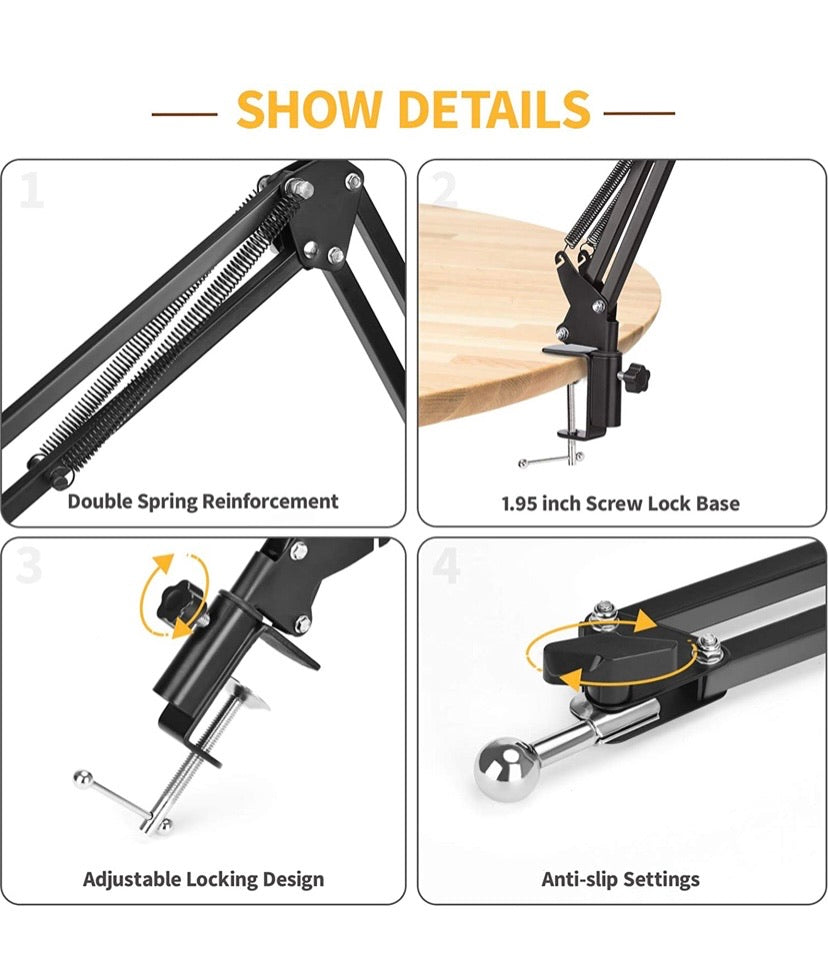 SHOW DETAILS

1

Double Spring Reinforcement

2

1.95 inch Screw Lock Base

3

Adjustable Locking Design

4

Anti-slip Settings