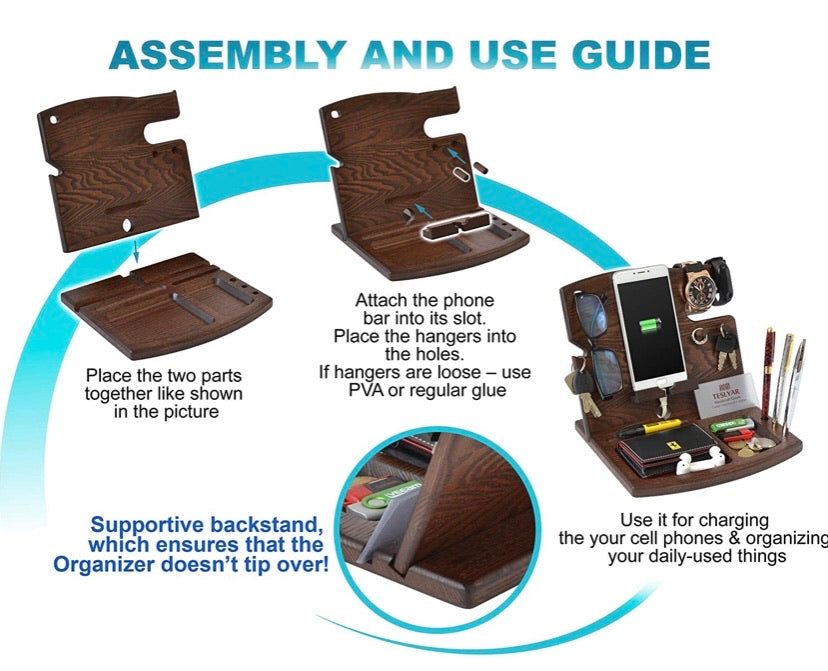 ASSEMBLY AND USE GUIDE

Place the two parts together like shown in the picture

Attach the phone bar into its slot. Place the hangers into the holes. If hangers are loose – use PVA or regular glue

TESLYAR

Use it for charging the your cell phones & organizing your daily-used things

Supportive backstand, which ensures that the Organizer doesn't tip over!