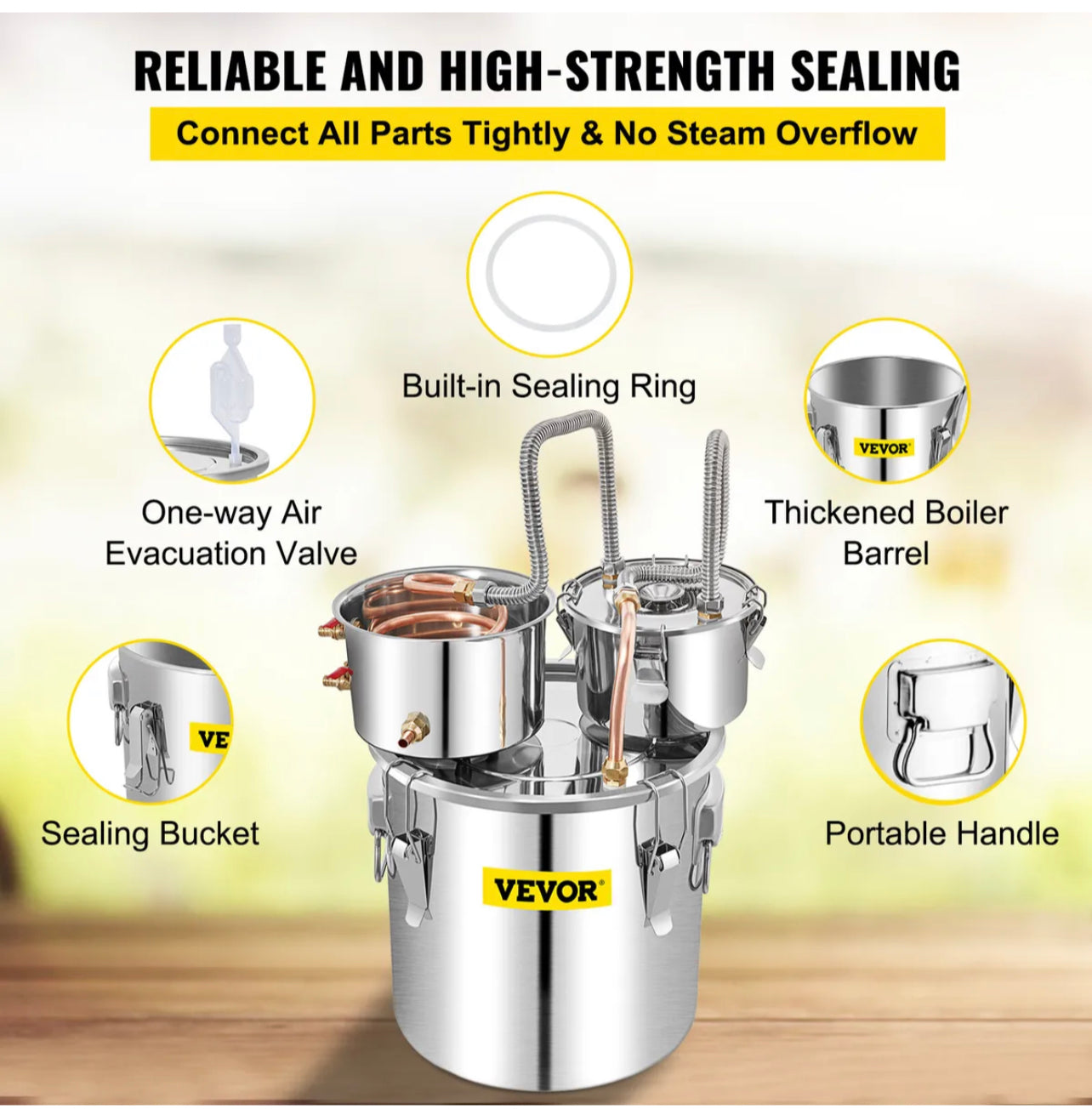 RELIABLE AND HIGH-STRENGTH SEALING

Connect All Parts Tightly & No Steam Overflow

Built-in Sealing Ring

One-way Air Evacuation Valve

VEVOR

Thickened Boiler Barrel

VE

Sealing Bucket

Portable Handle

VEVOR