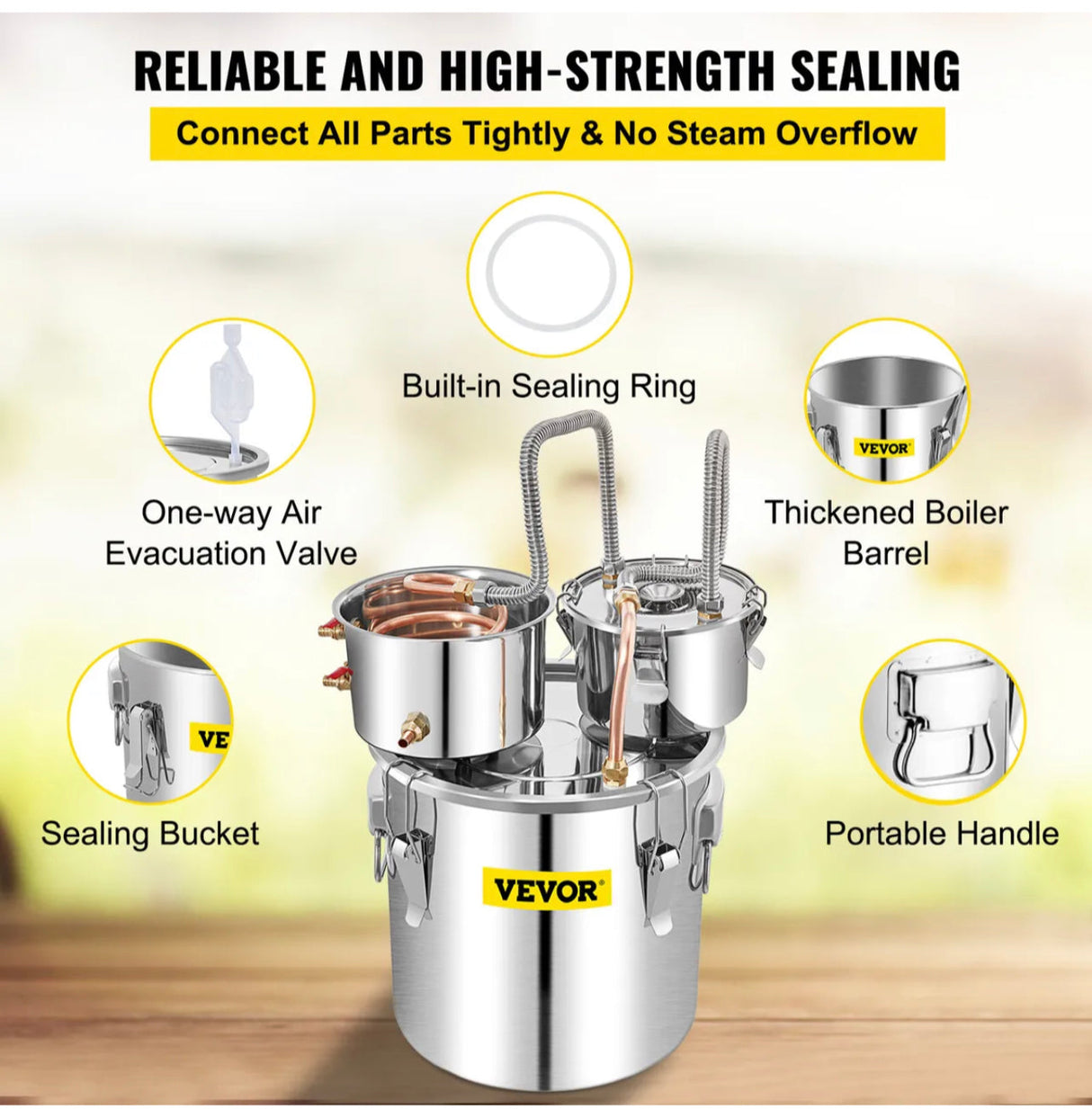 RELIABLE AND HIGH-STRENGTH SEALING

Connect All Parts Tightly & No Steam Overflow

Built-in Sealing Ring

One-way Air Evacuation Valve

VEVOR

Thickened Boiler Barrel

VE

Sealing Bucket

Portable Handle

VEVOR