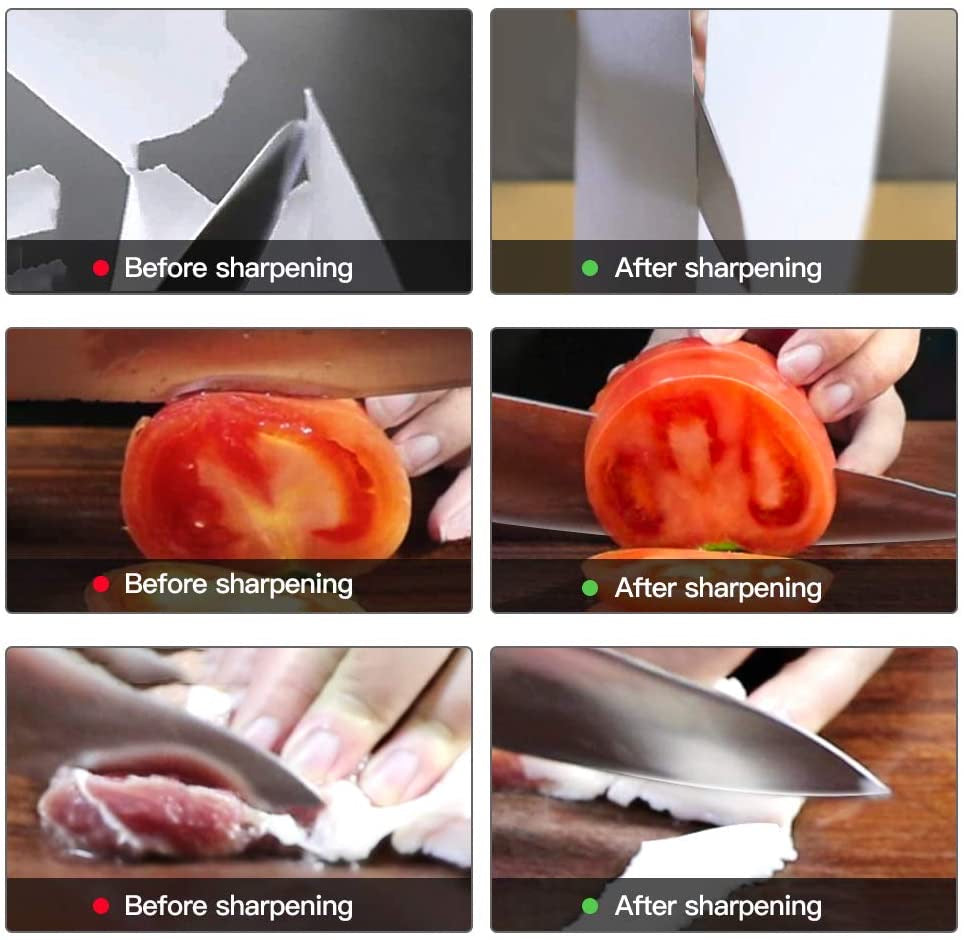 Before sharpening

After sharpening

Before sharpening

After sharpening

Before sharpening

After sharpening