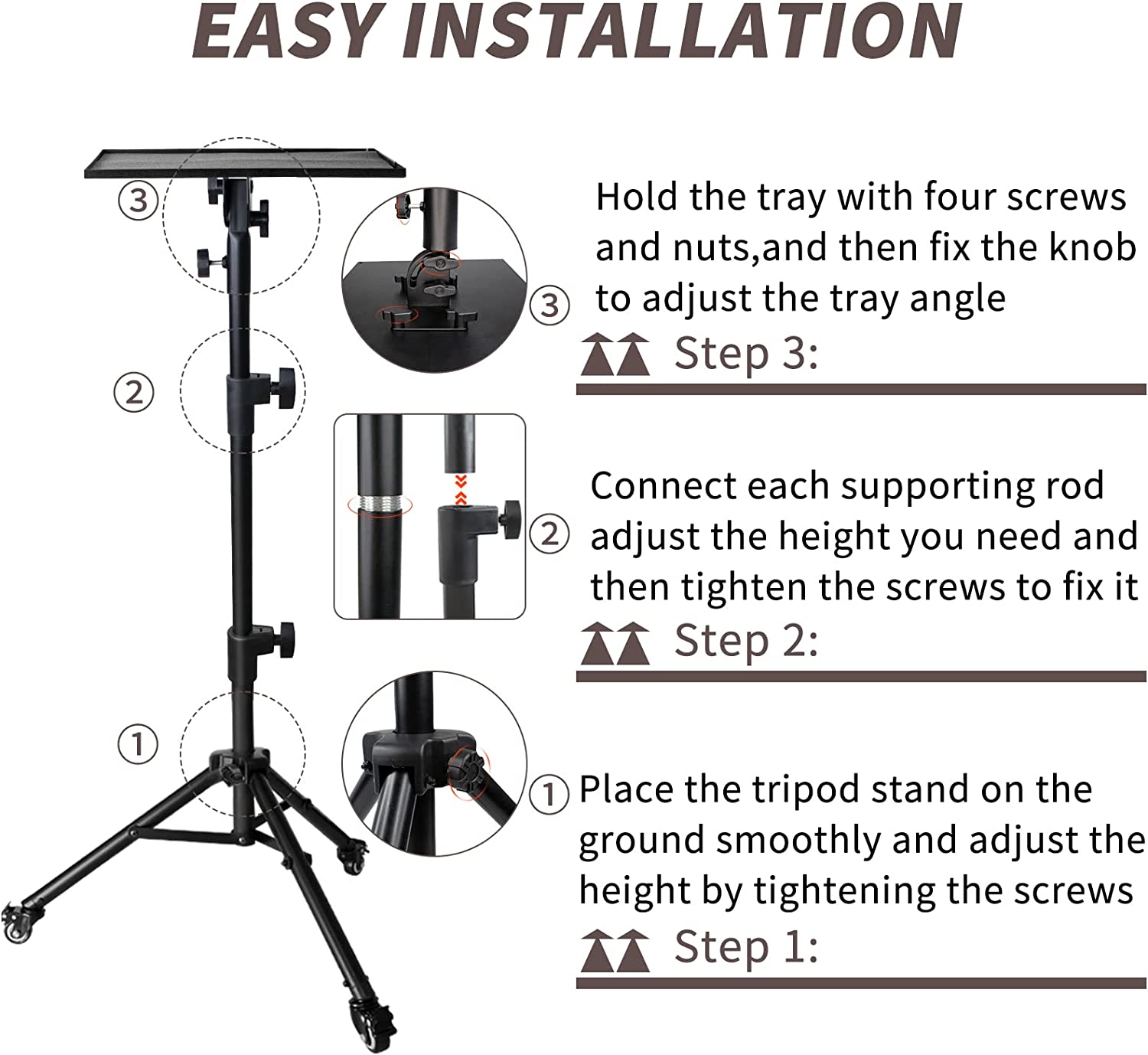 EASY INSTALLATION

③

②

①

③ Hold the tray with four screws and nuts,and then fix the knob to adjust the tray angle

Step 3:

② Connect each supporting rod adjust the height you need and then tighten the screws to fix it

Step 2:

① Place the tripod stand on the ground smoothly and adjust the height by tightening the screws

Step 1: