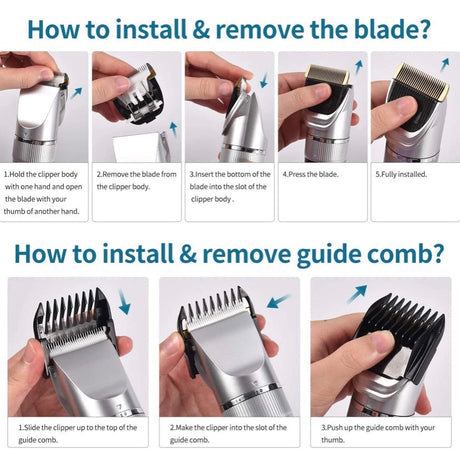 How to install & remove the blade?

1.Hold the clipper body with one hand and open the blade with your thumb of another hand.

2.Remove the blade from the clipper body.

3.Insert the bottom of the blade into the slot of the clipper body .

4.Press the blade.

5.Fully installed.

How to install & remove guide comb?

1.Slide the clipper up to the top of the guide comb.

2.Make the clipper into the slot of the guide comb.

3.Push up the guide comb with your thumb.