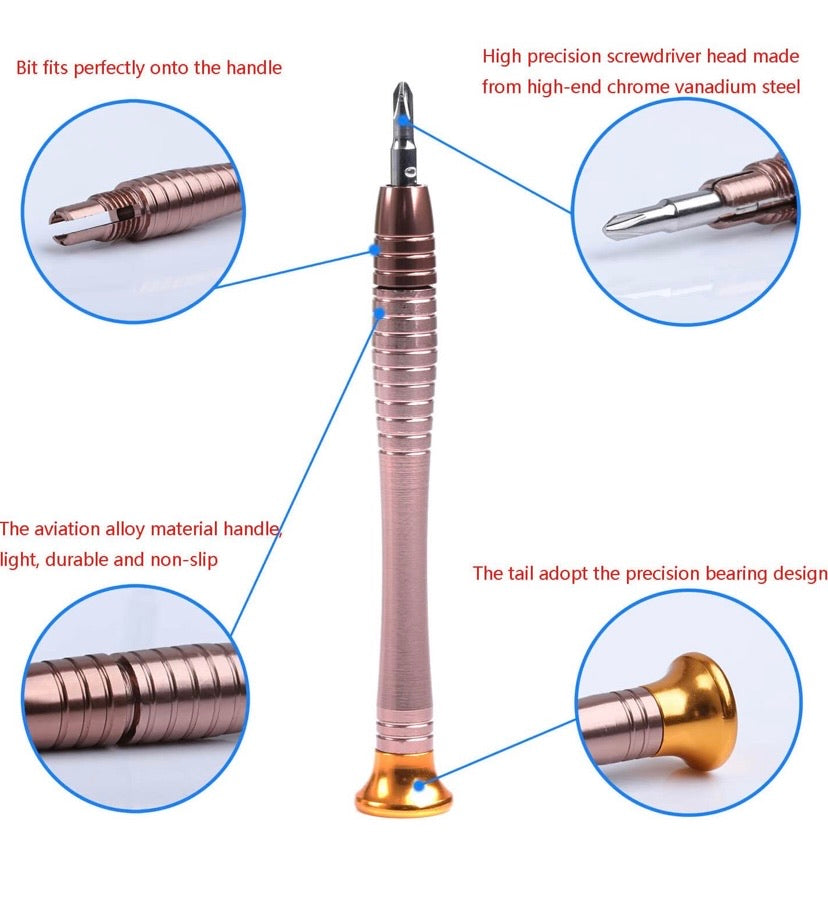 Bit fits perfectly onto the handle

High precision screwdriver head made from high-end chrome vanadium steel

The aviation alloy material handle, light, durable and non-slip

The tail adopt the precision bearing design