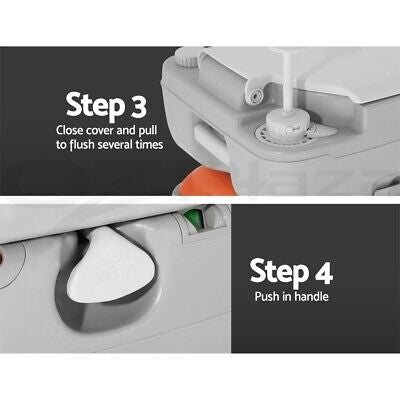 Step 3
Close cover and pull to flush several times

Step 4
Push in handle