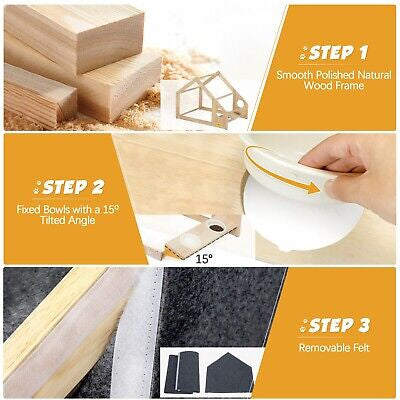 STEP 1
Smooth Polished Natural Wood Frame

STEP 2
Fixed Bowls with a 15° Tilted Angle

15°

STEP 3
Removable Felt