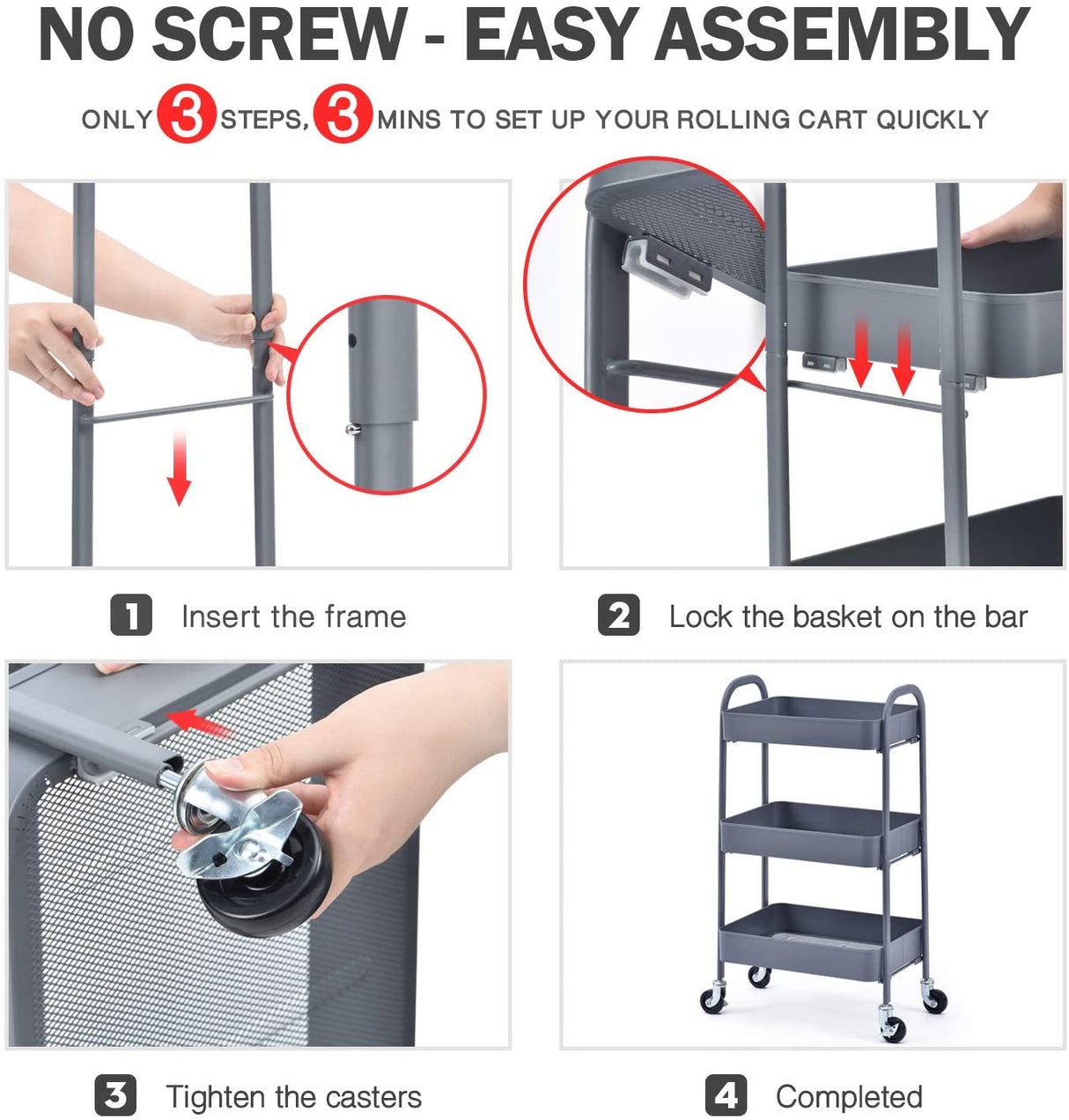 NO SCREW - EASY ASSEMBLY

ONLY 3 STEPS, 3 MINS TO SET UP YOUR ROLLING CART QUICKLY

1 Insert the frame

2 Lock the basket on the bar

3 Tighten the casters

4 Completed