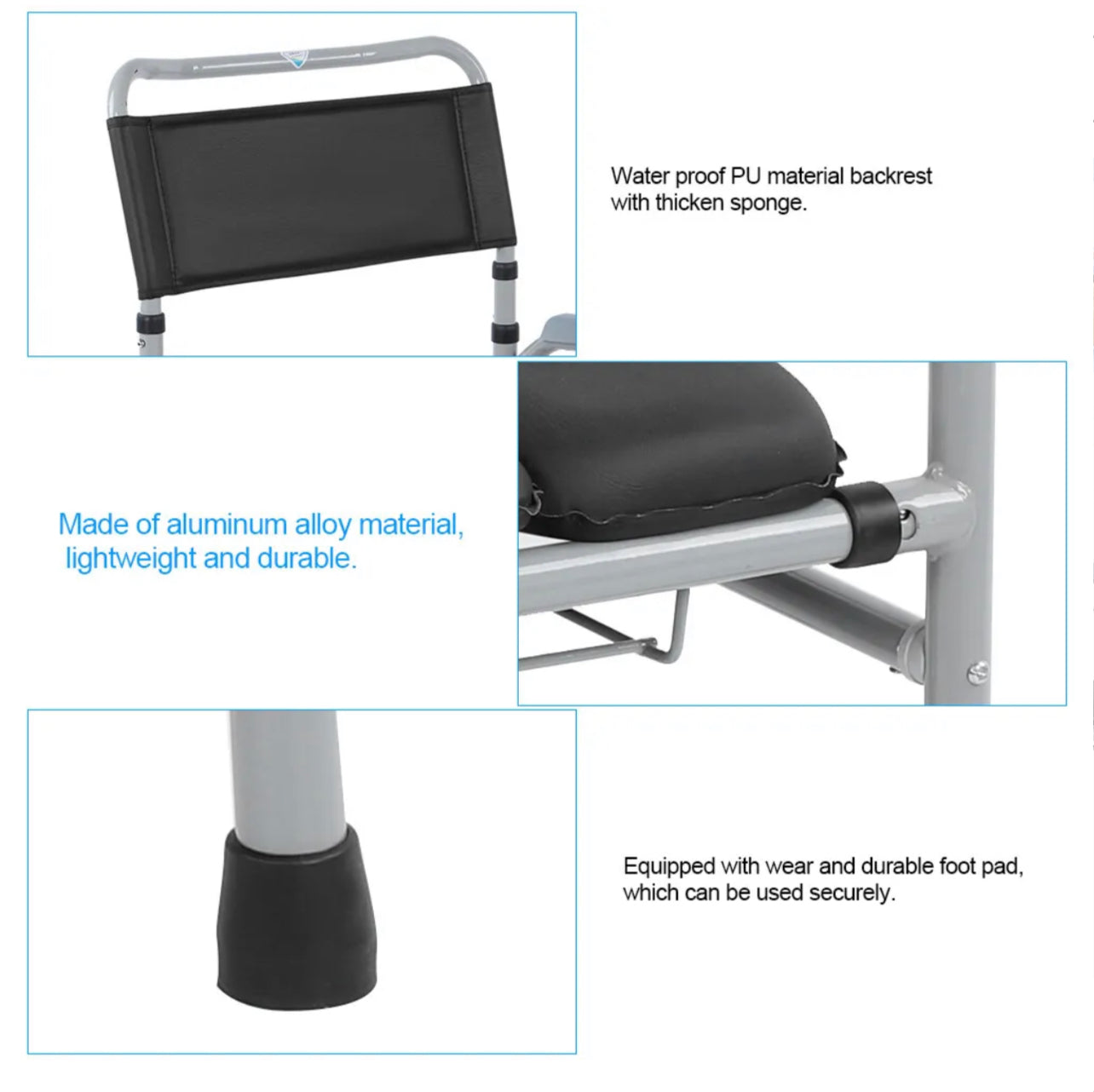 Water proof PU material backrest with thicken sponge.

Made of aluminum alloy material, lightweight and durable.

Equipped with wear and durable foot pad, which can be used securely.