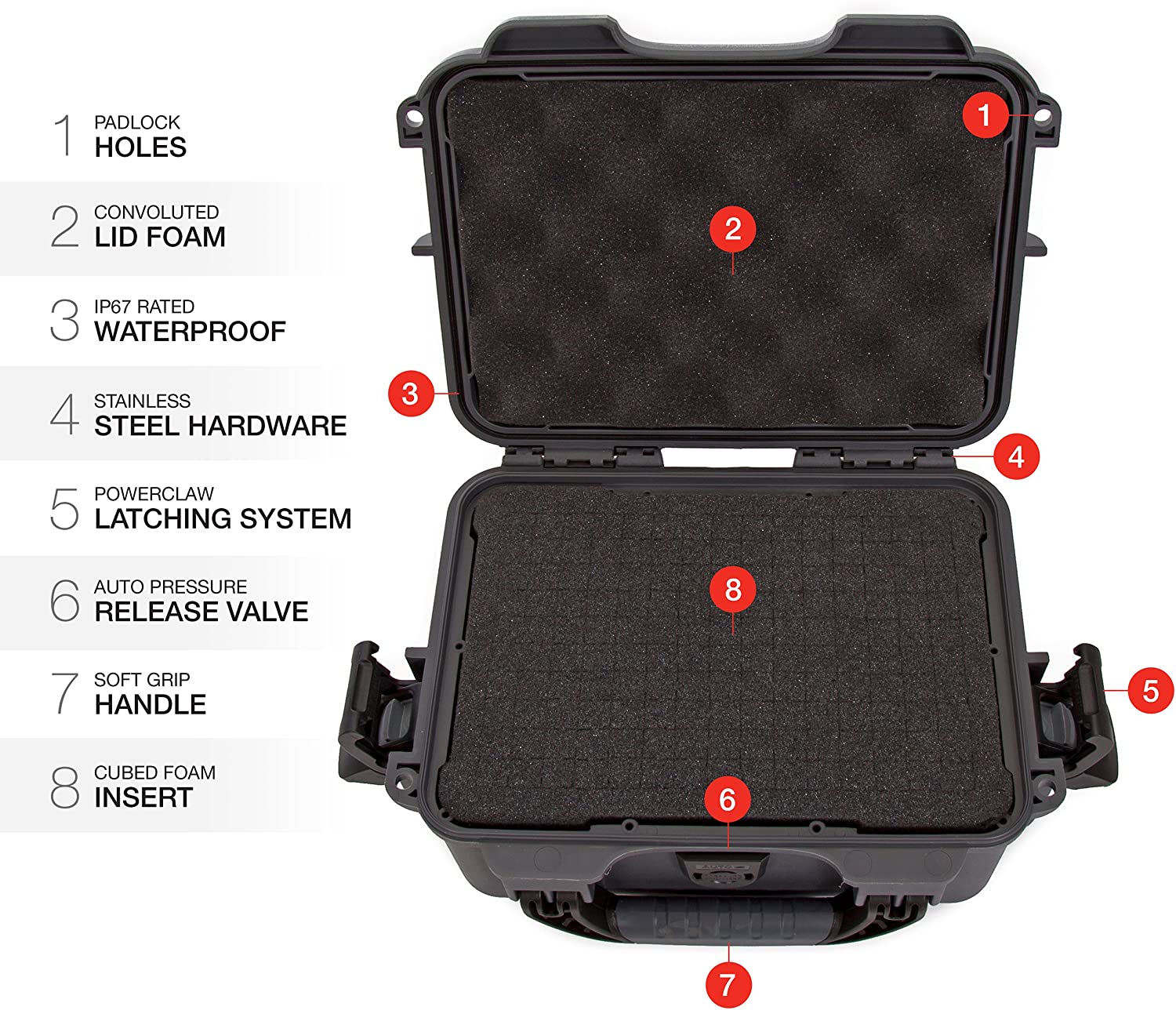 1 PADLOCK HOLES

2 CONVOLUTED LID FOAM

3 IP67 RATED WATERPROOF

4 STAINLESS STEEL HARDWARE

5 POWERCLAW LATCHING SYSTEM

6 AUTO PRESSURE RELEASE VALVE

7 SOFT GRIP HANDLE

8 CUBED FOAM INSERT

1

2

3

4

8

5

6

7