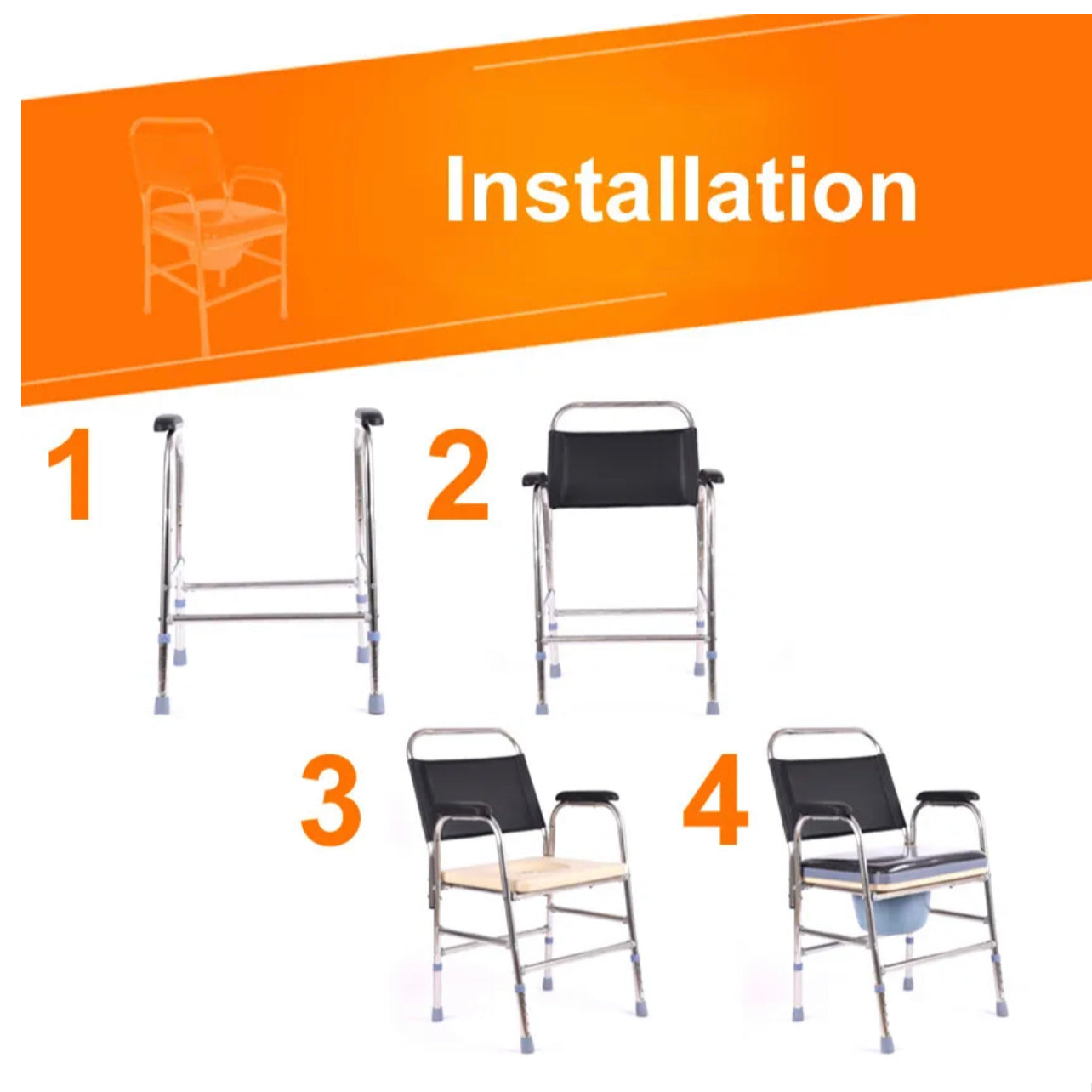 Installation

1

2

3

4