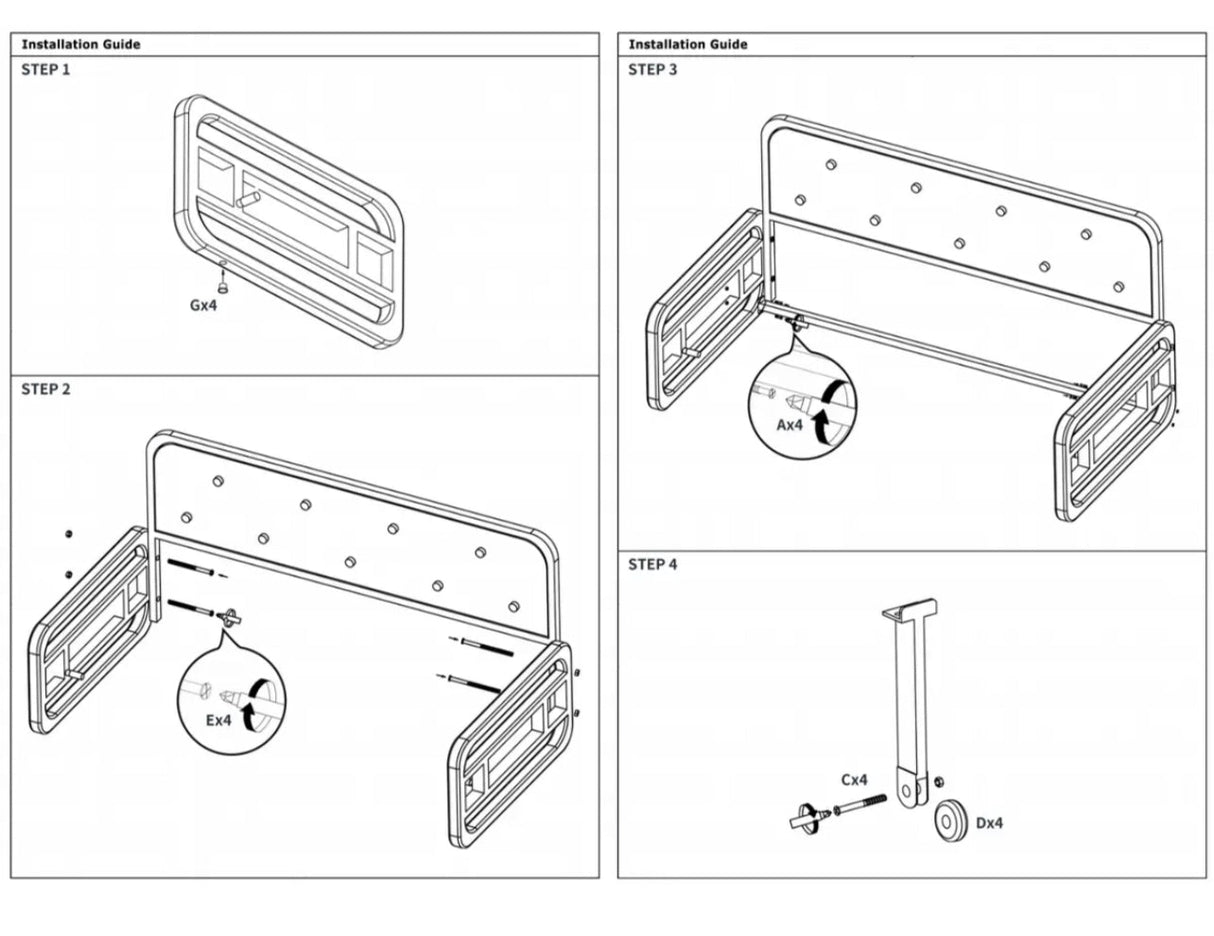 Installation Guide

STEP 1

Gx4

STEP 2

Ex4

Installation Guide

STEP 3

Ax4

STEP 4

Cx4

Dx4