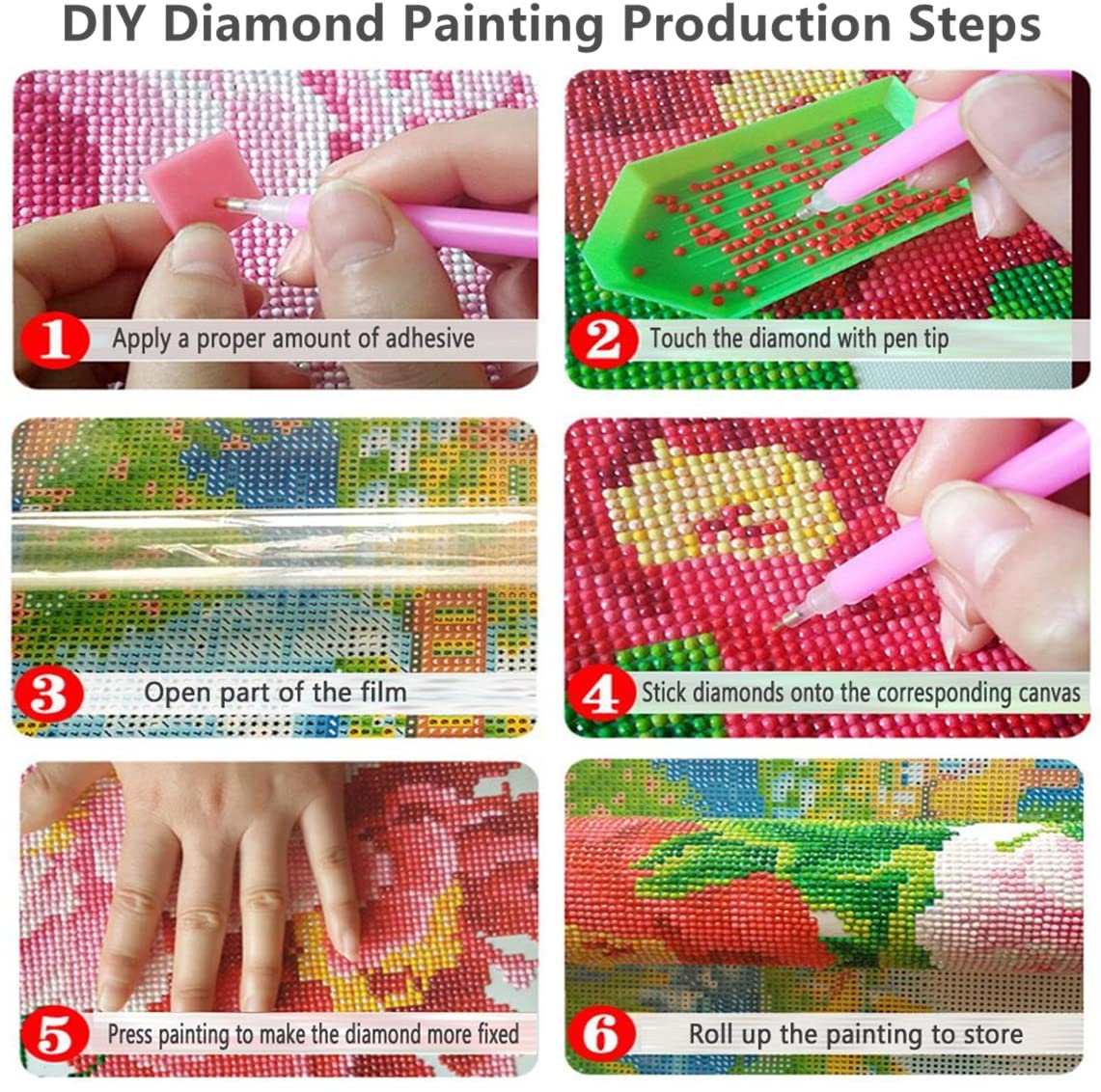 DIY Diamond Painting Production Steps

1 Apply a proper amount of adhesive

2 Touch the diamond with pen tip

3 Open part of the film

4 Stick diamonds onto the corresponding canvas

5 Press painting to make the diamond more fixed

6 Roll up the painting to store