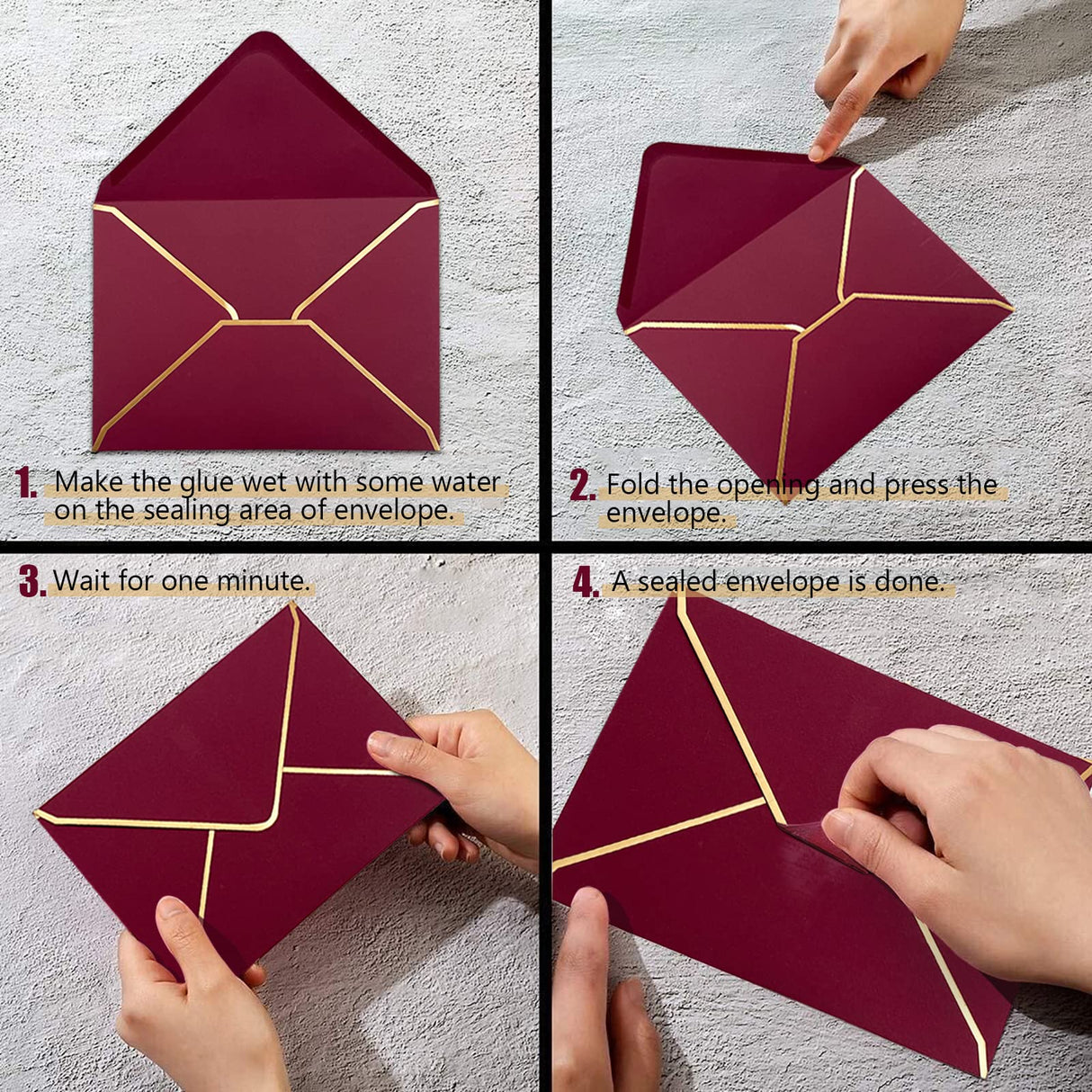 1. Make the glue wet with some water on the sealing area of envelope.

2. Fold the opening and press the envelope.

3. Wait for one minute.

4. A sealed envelope is done.