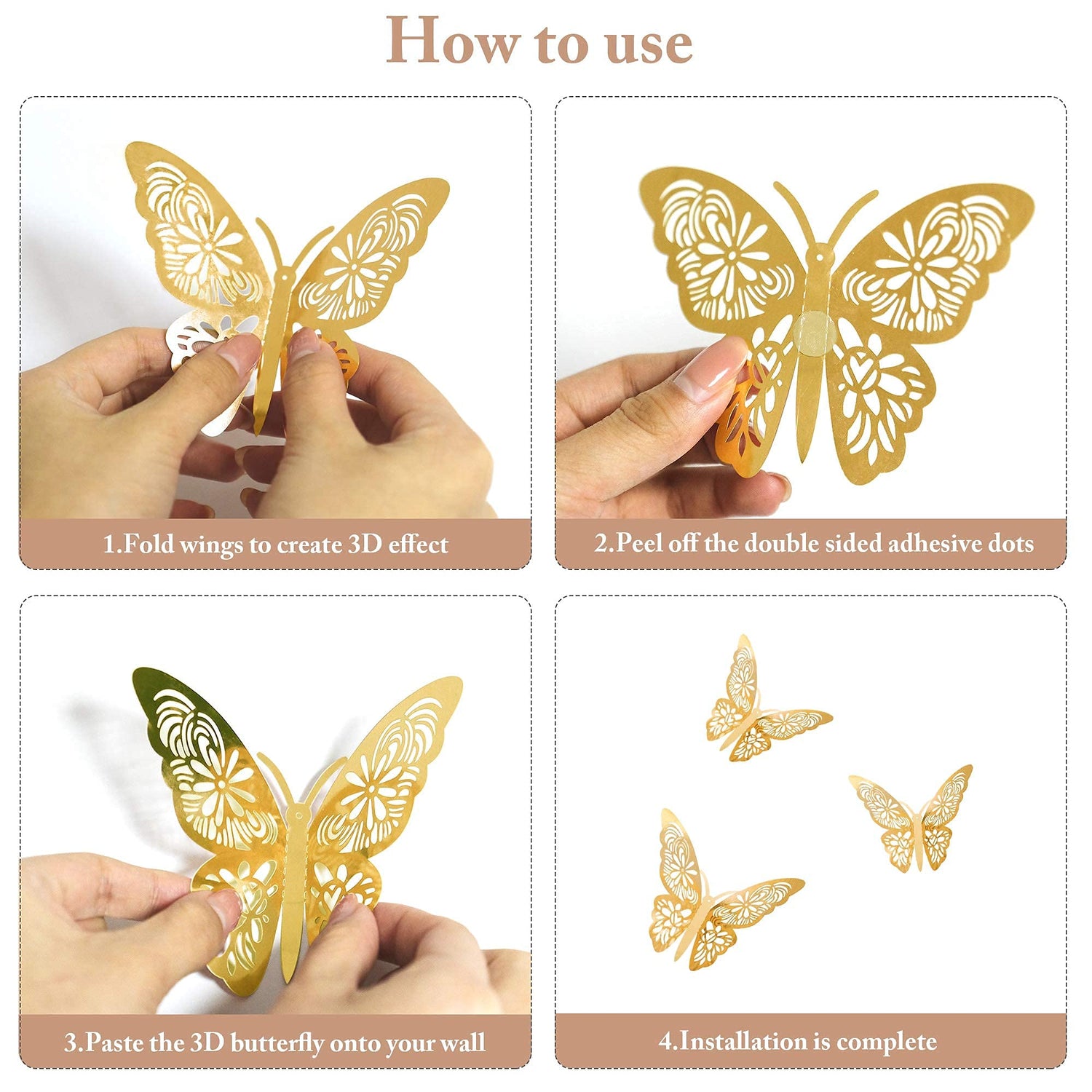 How to use

1.Fold wings to create 3D effect

2.Peel off the double sided adhesive dots

3.Paste the 3D butterfly onto your wall

4.Installation is complete