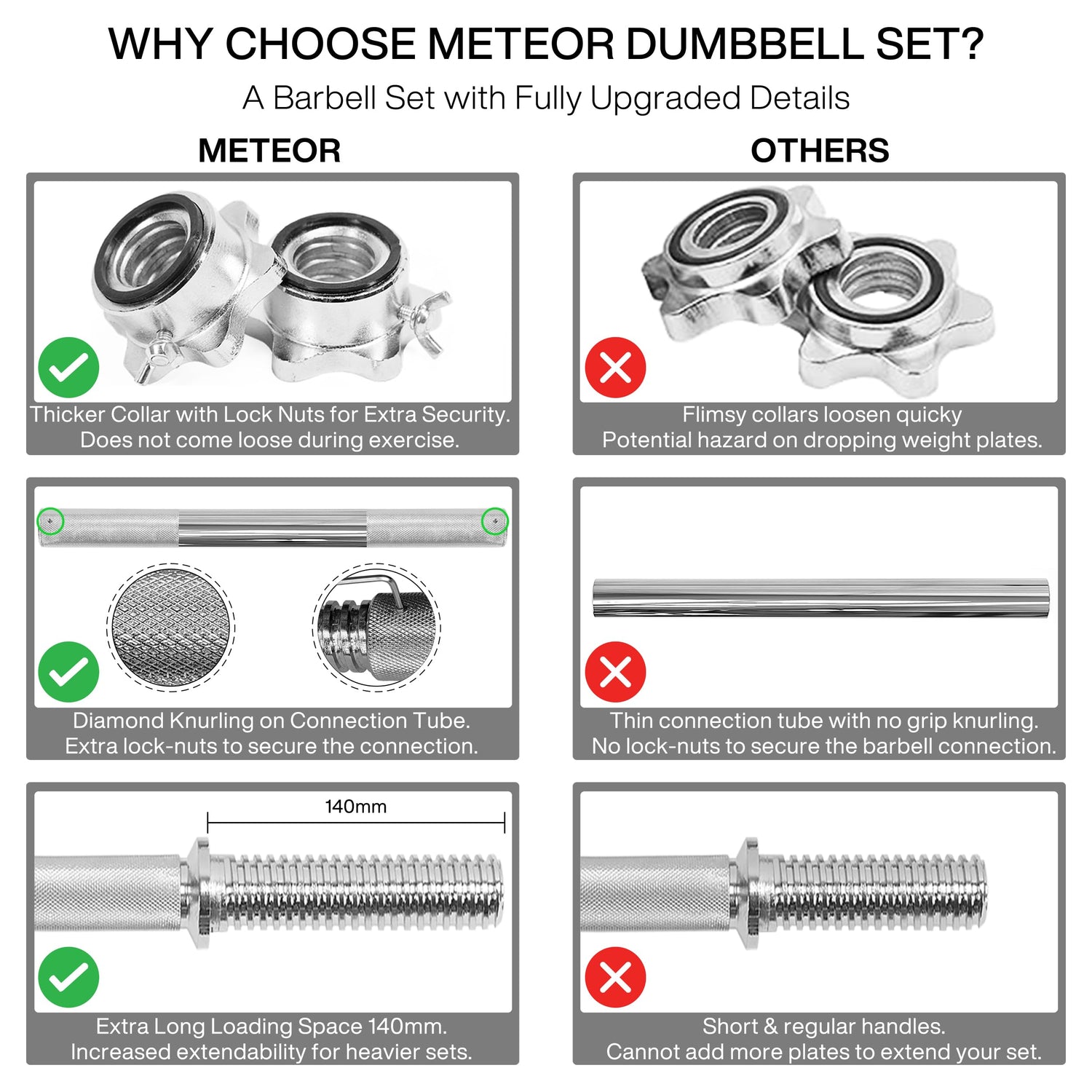 WHY CHOOSE METEOR DUMBBELL SET?
A Barbell Set with Fully Upgraded Details

METEOR

Thicker Collar with Lock Nuts for Extra Security.
Does not come loose during exercise.

Diamond Knurling on Connection Tube.
Extra lock-nuts to secure the connection.

140mm

Extra Long Loading Space 140mm.
Increased extendability for heavier sets.

OTHERS

Flimsy collars loosen quicky
Potential hazard on dropping weight plates.

Thin connection tube with no grip knurling.
No lock-nuts to secure the barbell connection.

Short & regular handles.
Cannot add more plates to extend your set.