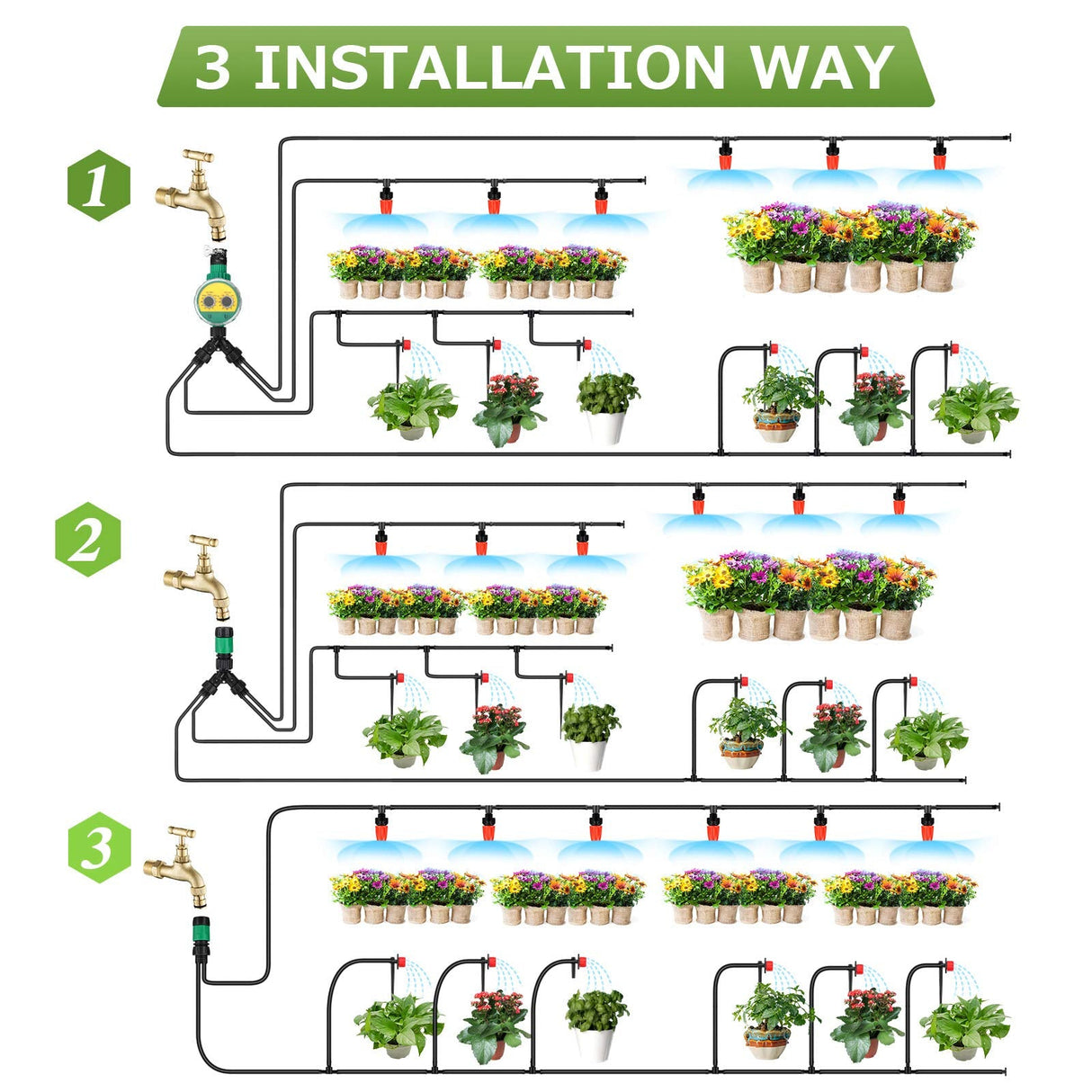 3 INSTALLATION WAY

1

2

3