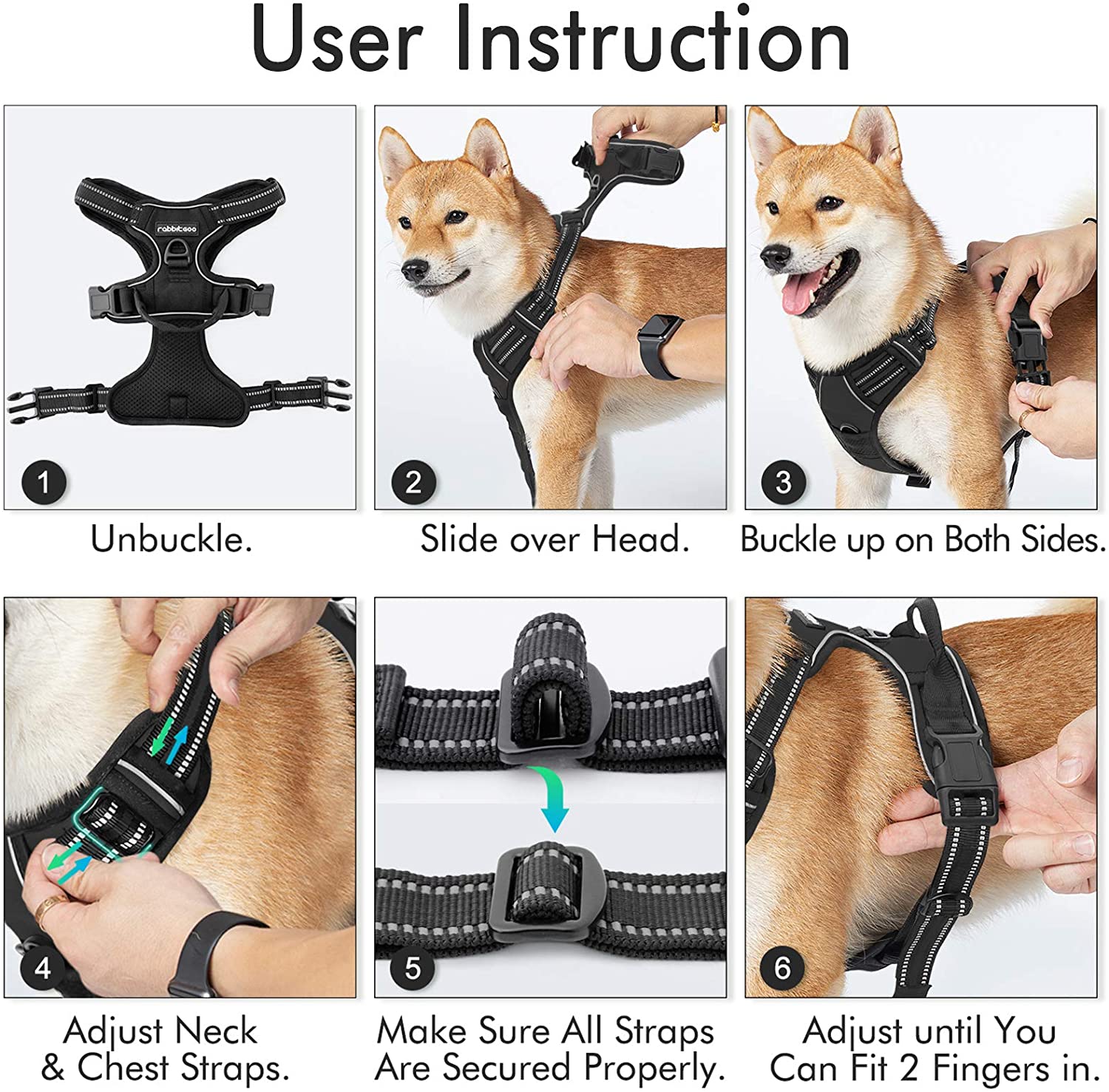 User Instruction

rabbitgoo

1

Unbuckle.

2

Slide over Head.

3

Buckle up on Both Sides.

4

Adjust Neck & Chest Straps.

5

Make Sure All Straps Are Secured Properly.

6

Adjust until You Can Fit 2 Fingers in.