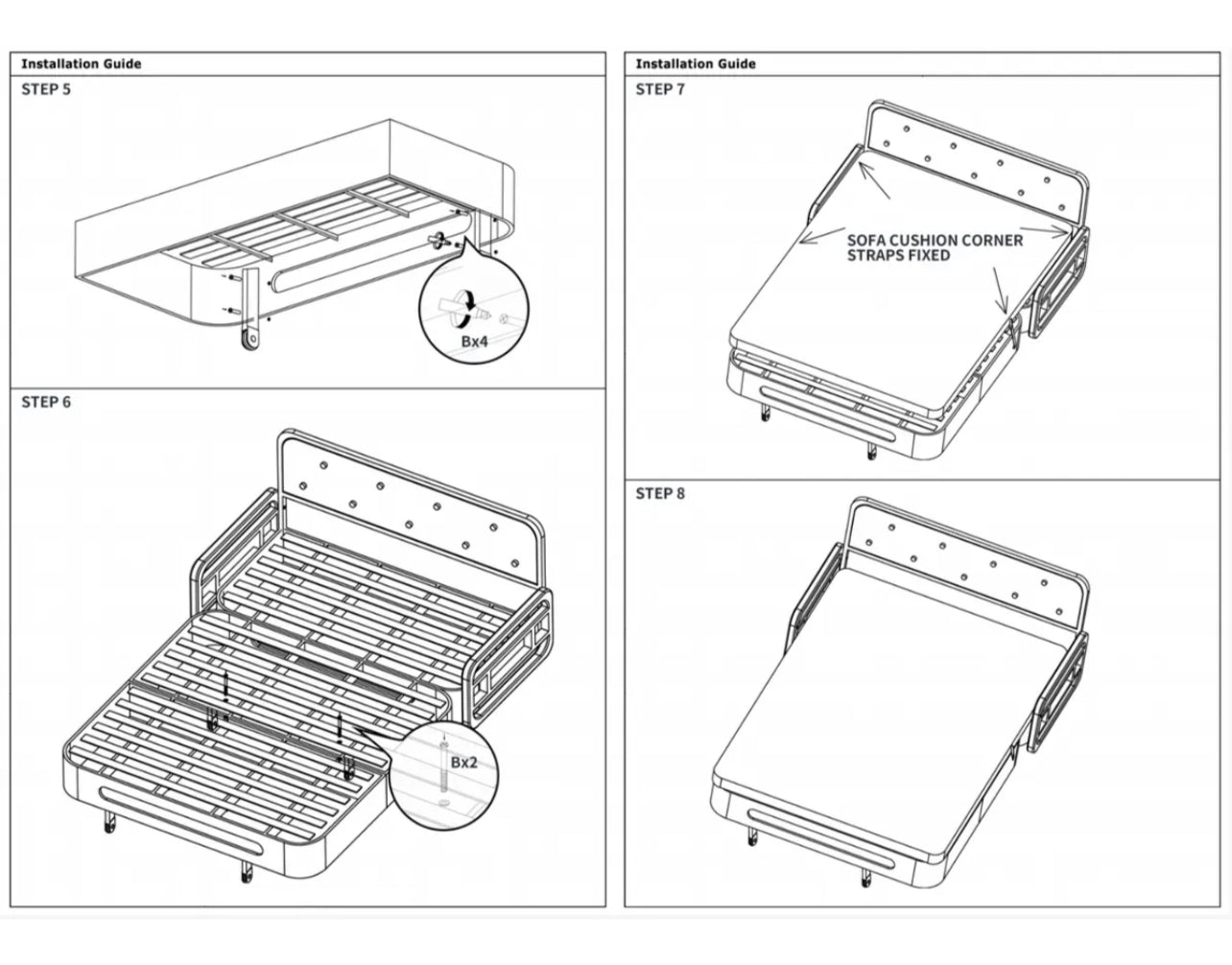 Installation Guide

STEP 5

Bx4

STEP 6

Bx2

Installation Guide

STEP 7

SOFA CUSHION CORNER STRAPS FIXED

STEP 8