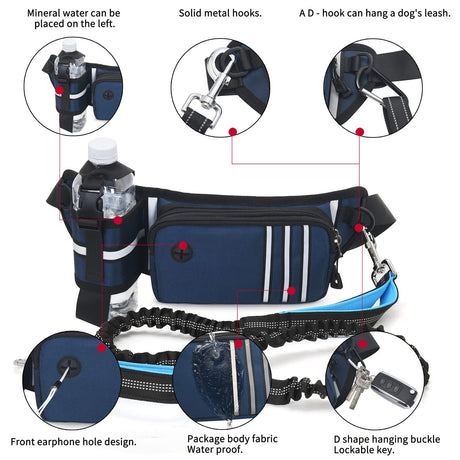 Mineral water can be placed on the left.

Solid metal hooks.

A D - hook can hang a dog's leash.

Front earphone hole design.

Package body fabric
Water proof.

D shape hanging buckle
Lockable key.