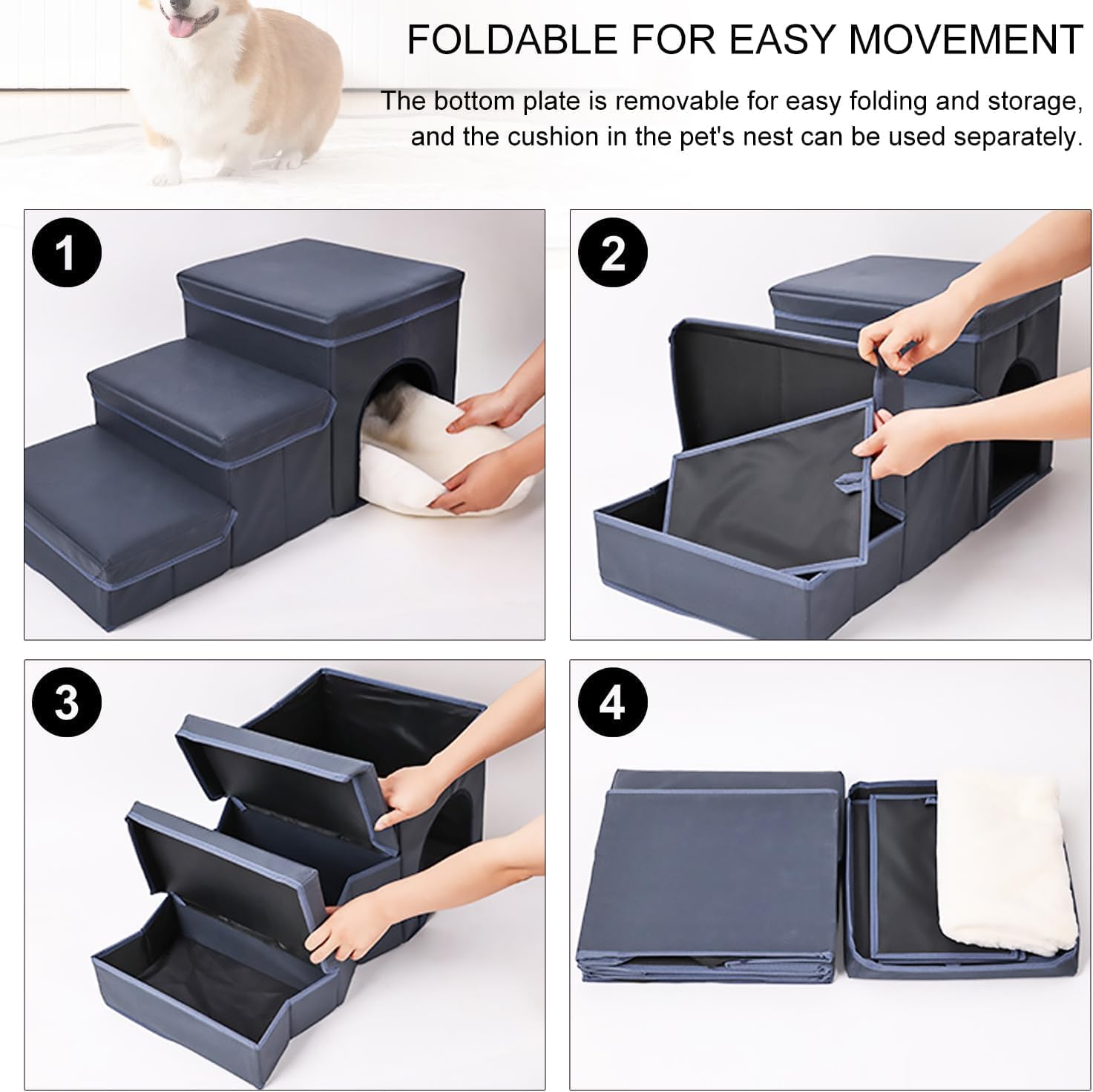 FOLDABLE FOR EASY MOVEMENT

The bottom plate is removable for easy folding and storage, and the cushion in the pet's nest can be used separately.

1

2

3

4