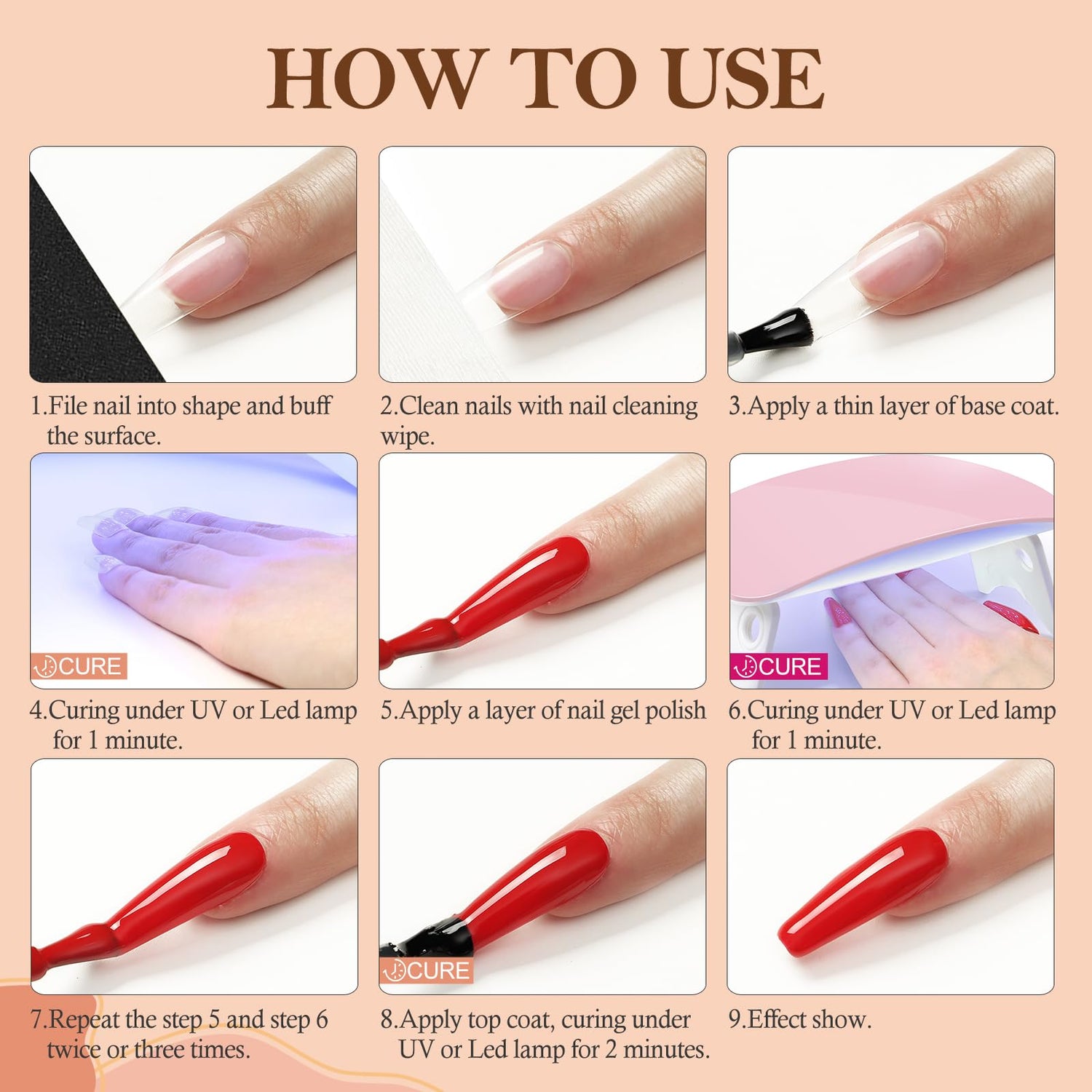 HOW TO USE

1.File nail into shape and buff the surface.

2.Clean nails with nail cleaning wipe.

3.Apply a thin layer of base coat.

CURE

4.Curing under UV or Led lamp for 1 minute.

5.Apply a layer of nail gel polish

CURE

6.Curing under UV or Led lamp for 1 minute.

7.Repeat the step 5 and step 6 twice or three times.

CURE

8.Apply top coat, curing under UV or Led lamp for 2 minutes.

9.Effect show.